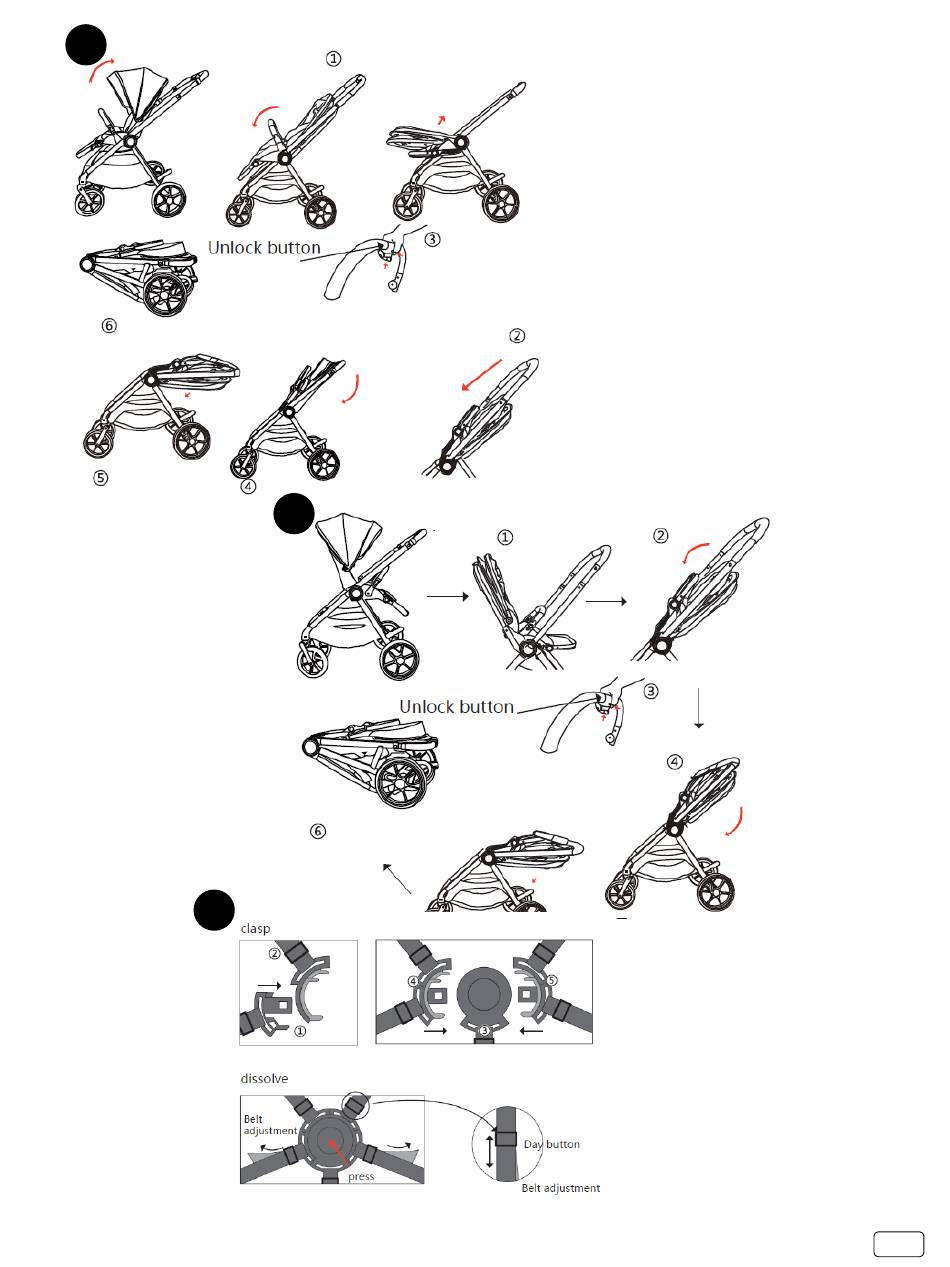 ①

Unlock button ③

⑥

②

⑤ ④

① ②

Unlock button ③

④

⑥

clasp

②

①

④ ⑤

③

dissolve

Belt adjustment

press

Day button

Belt adjustment