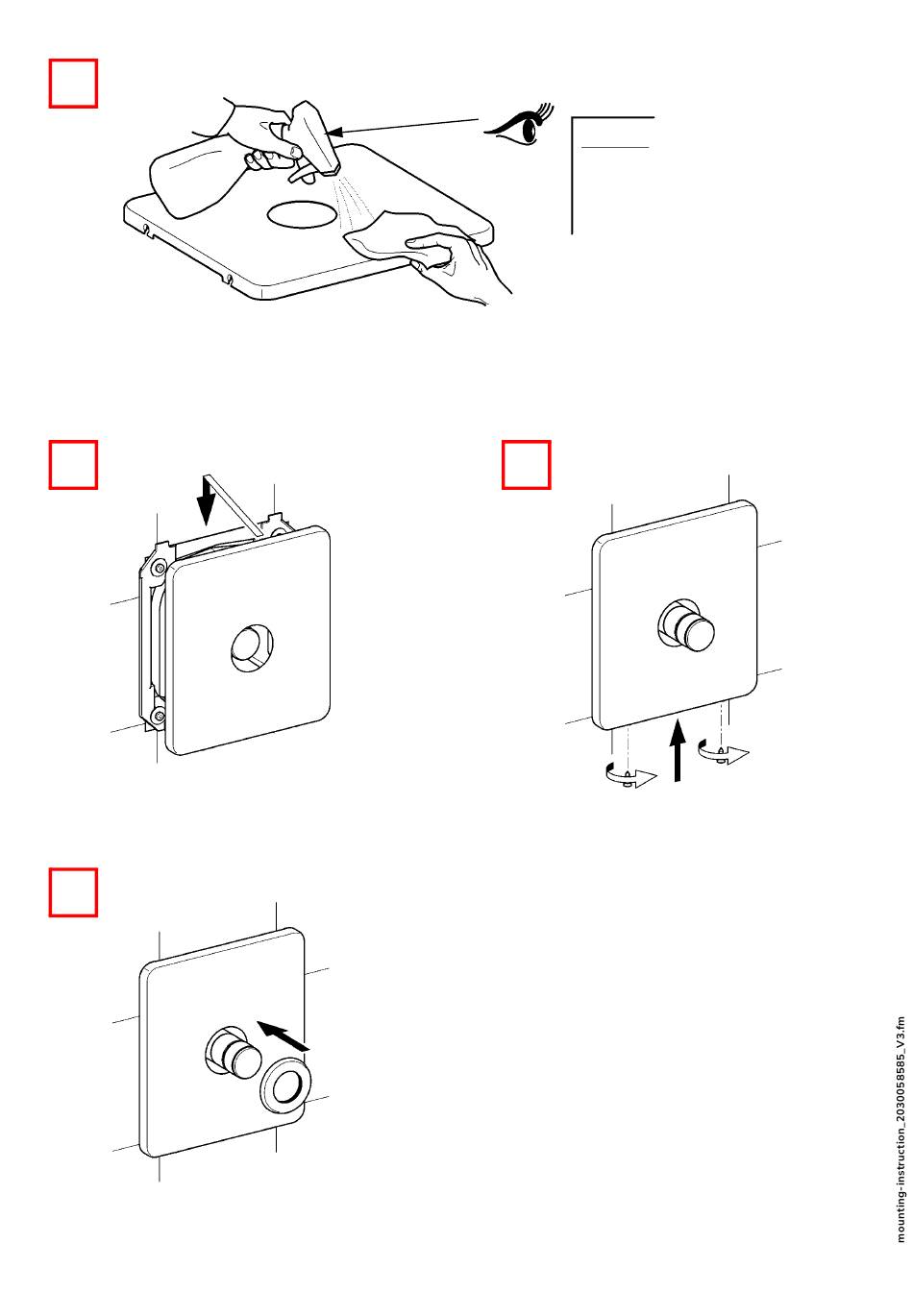 mounting-instruction_2030058585_V3.fm