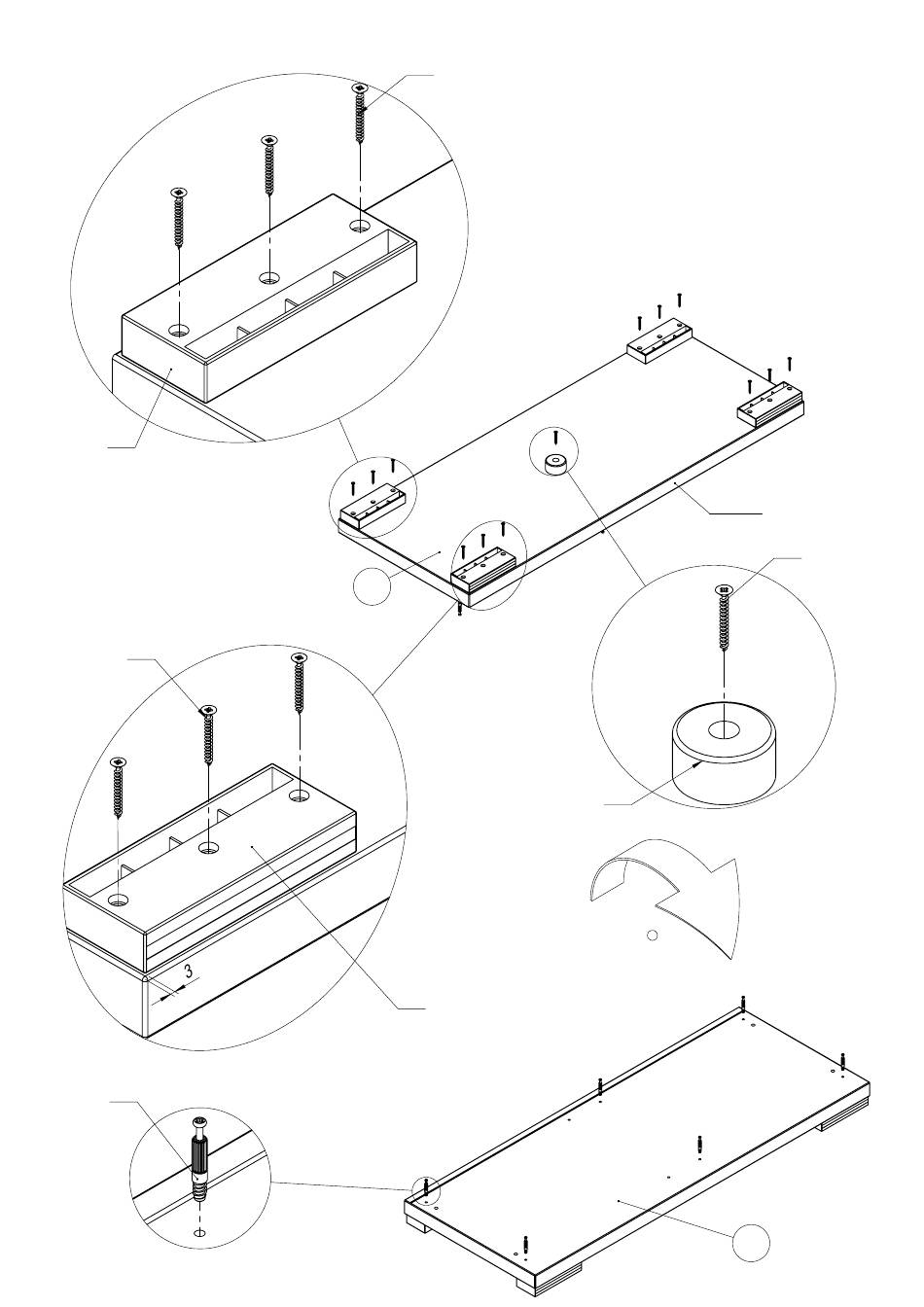 3