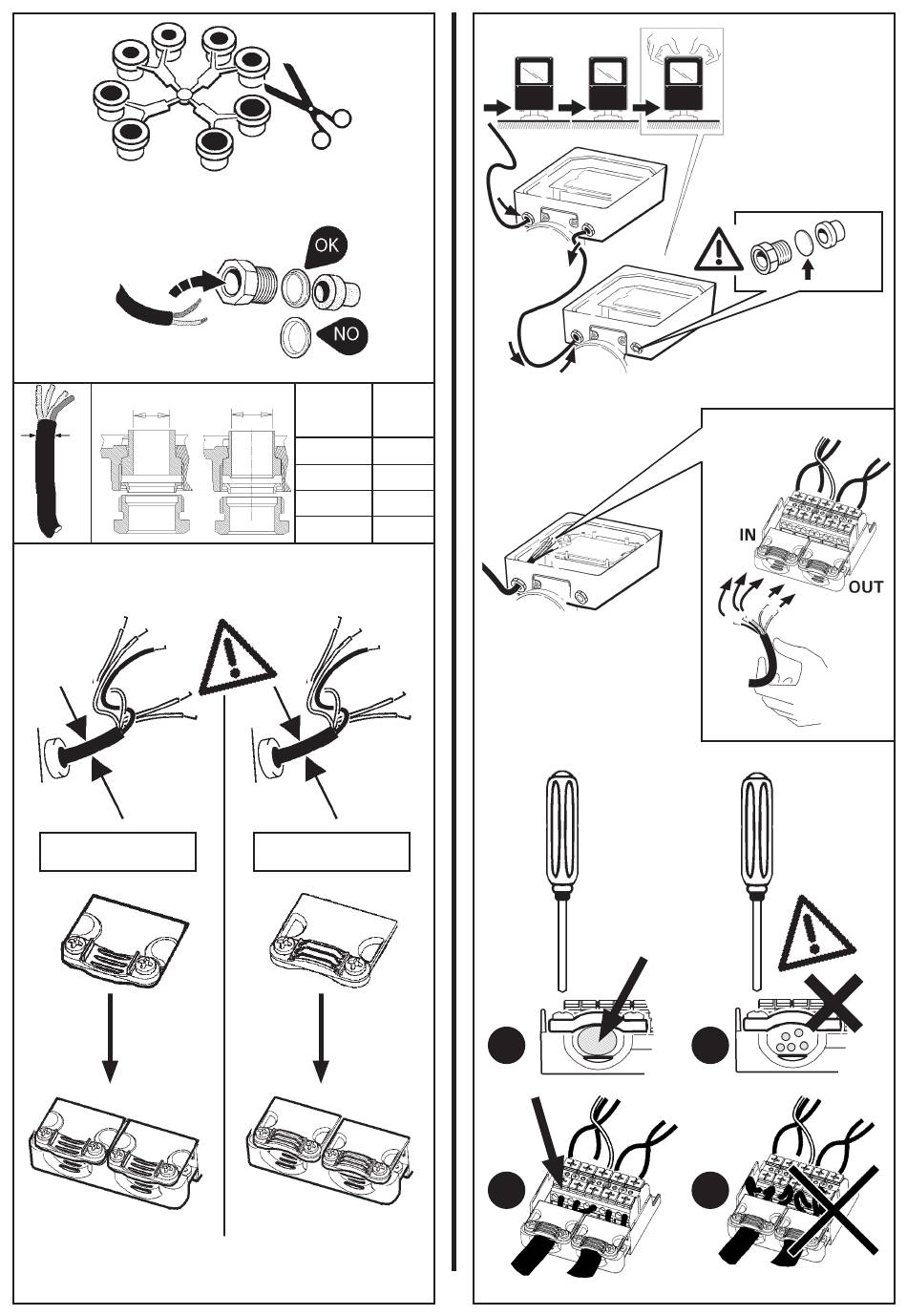 OK

NO

IN

OUT