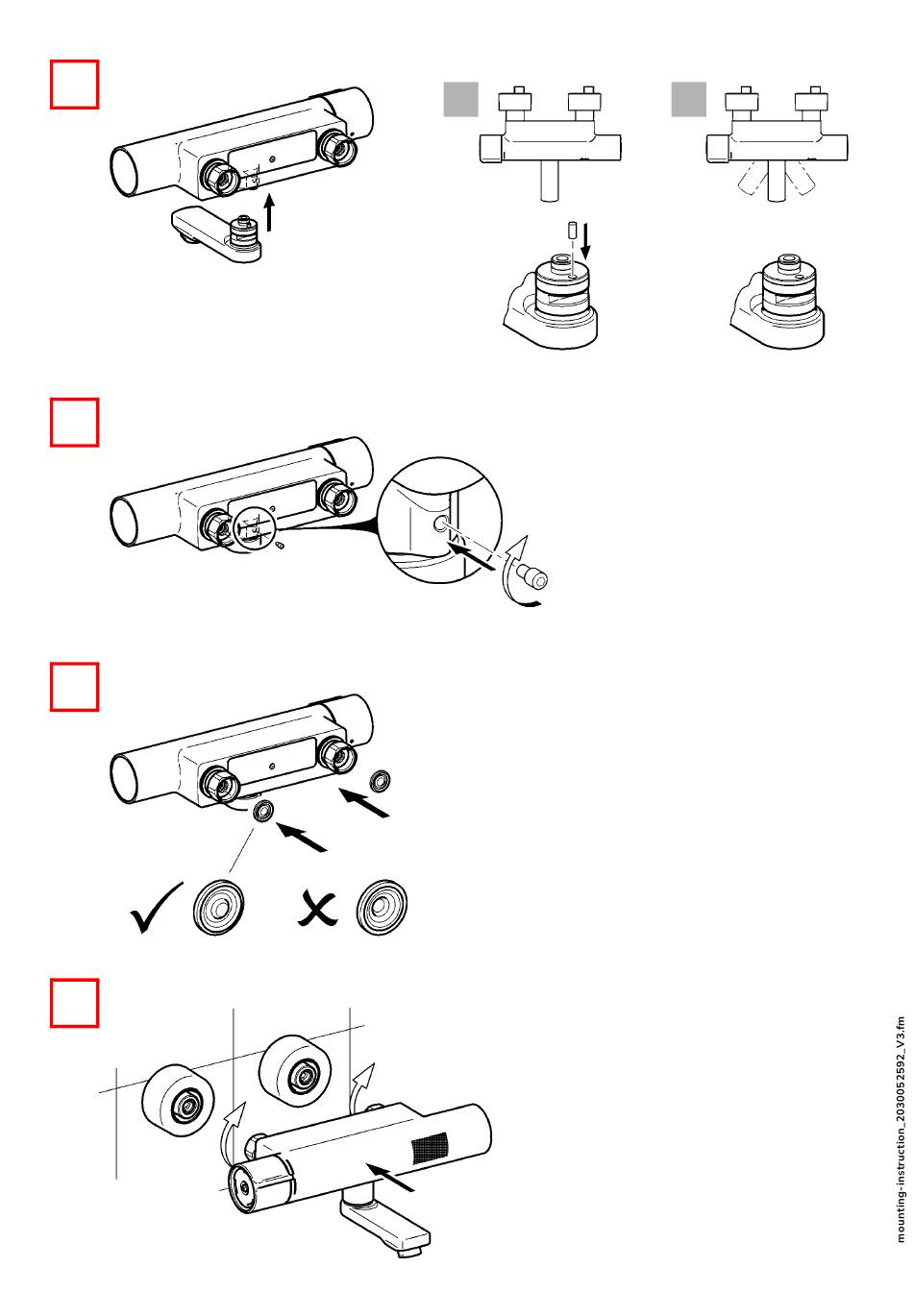 mounting-instruction_2030052592_V3.fm