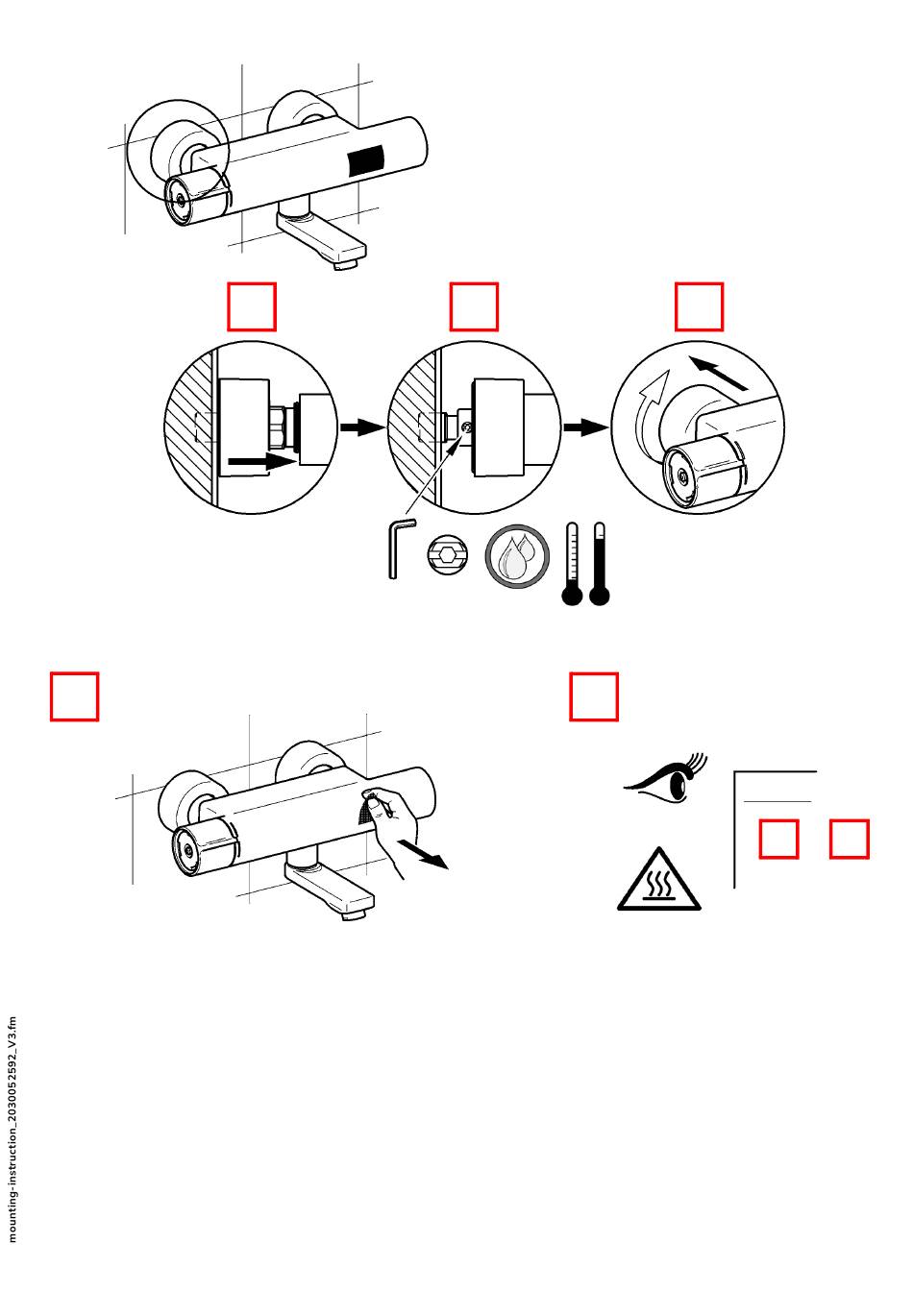 mounting-instruction_2030052592_V3.fm