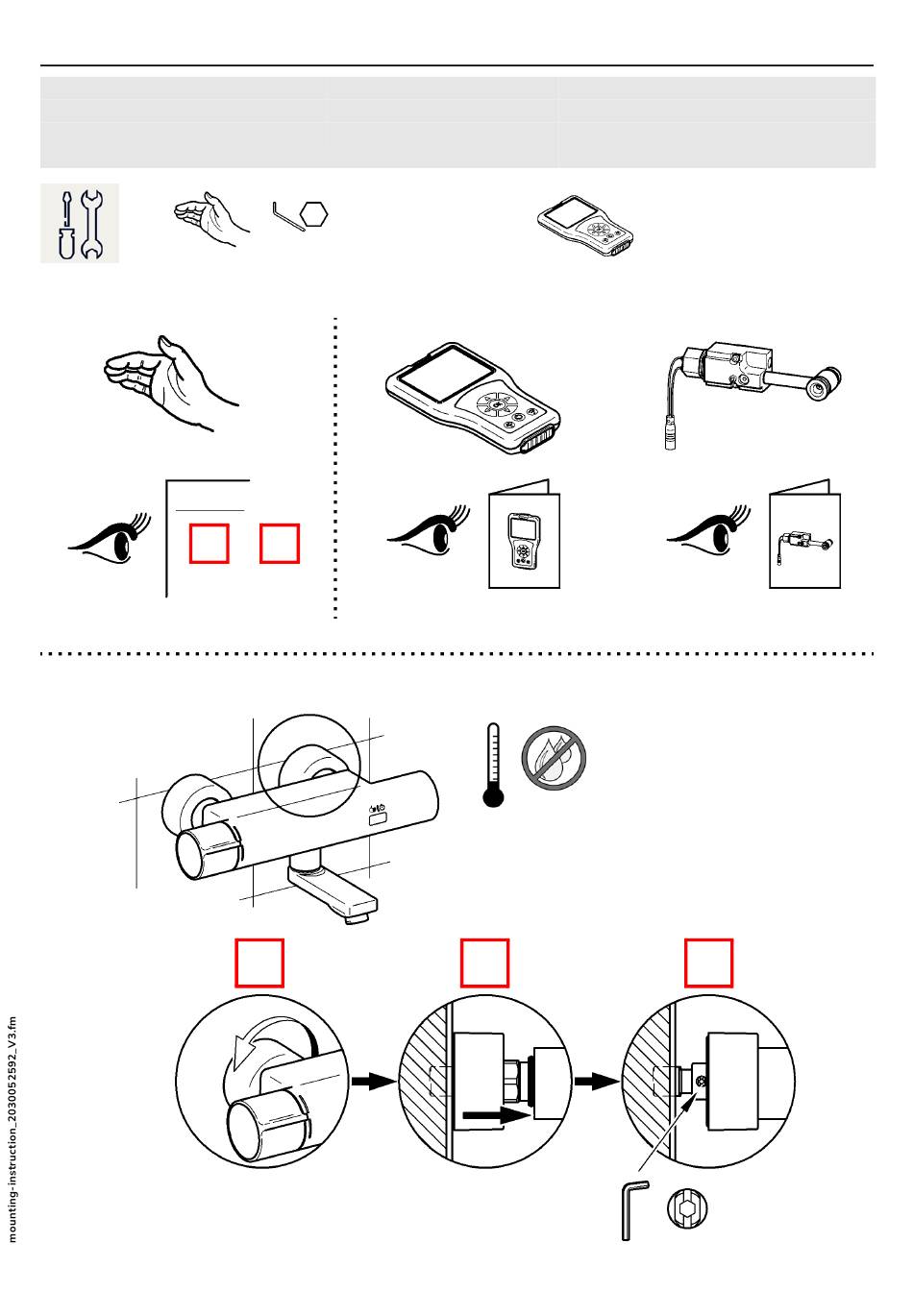 mounting-instruction_2030052592_V3.fm