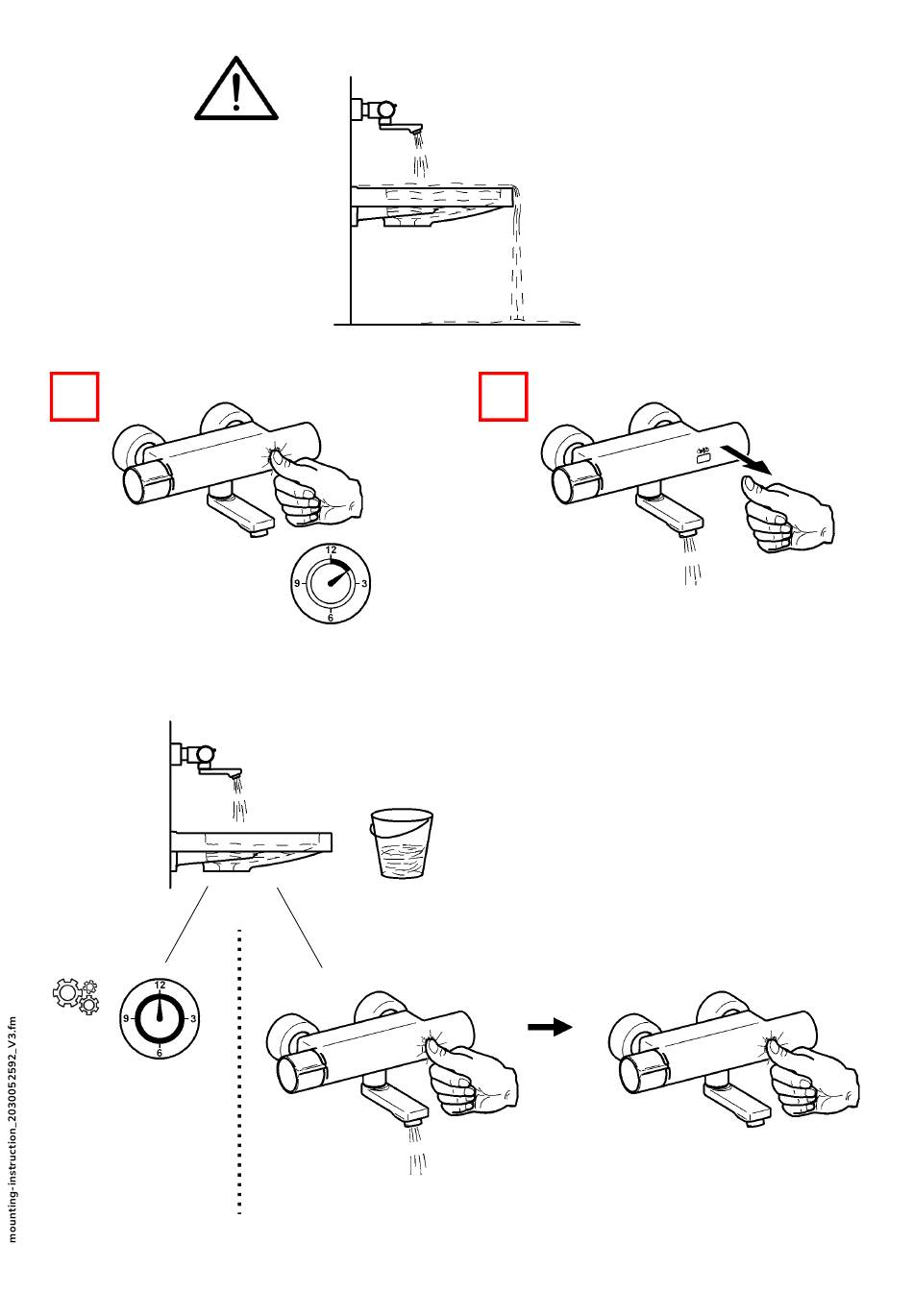 12
9
3
6

12
9
3
6

mounting-instruction_2030052592_V3.fm