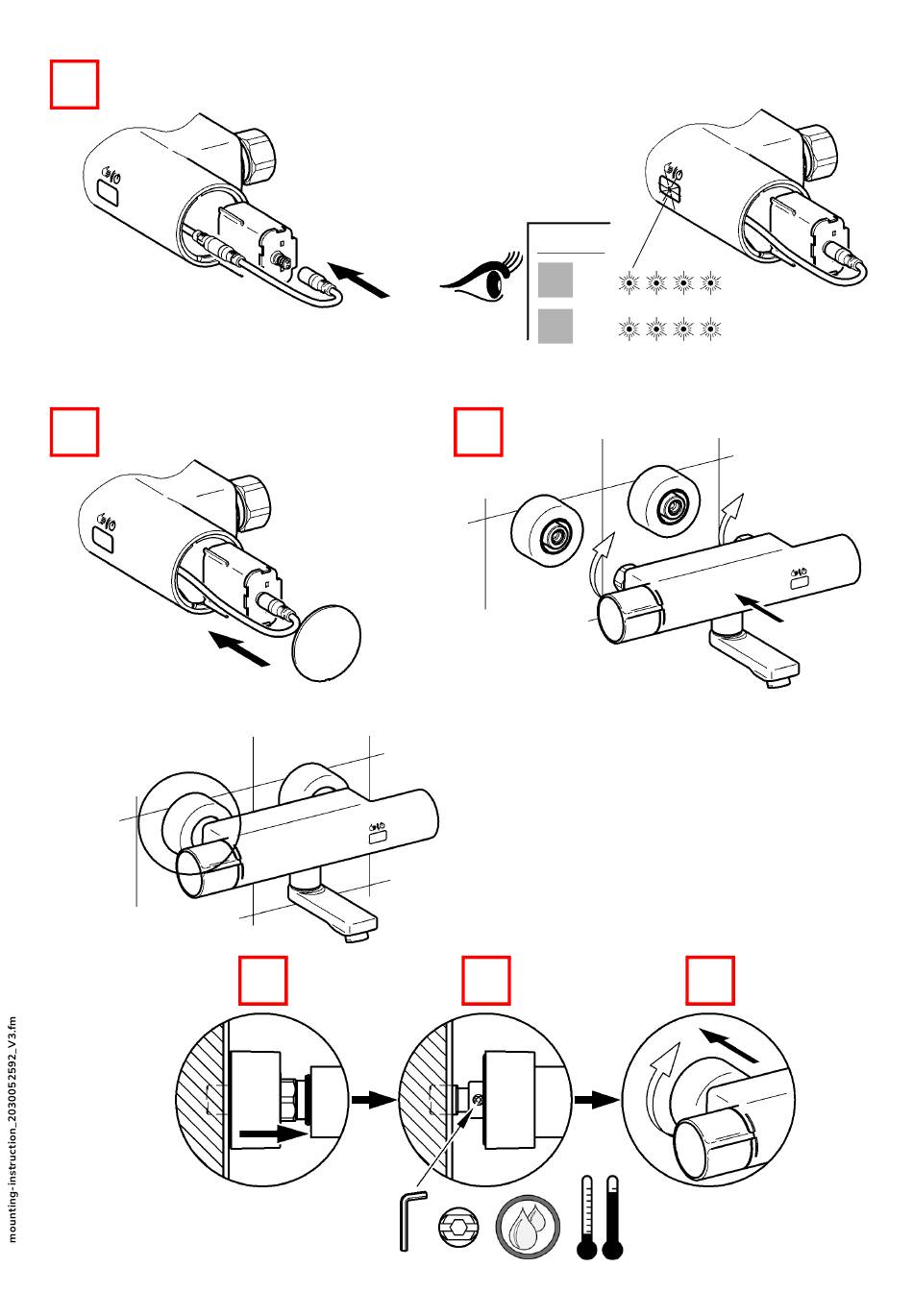 mounting-instruction_2030052592_V3.fm