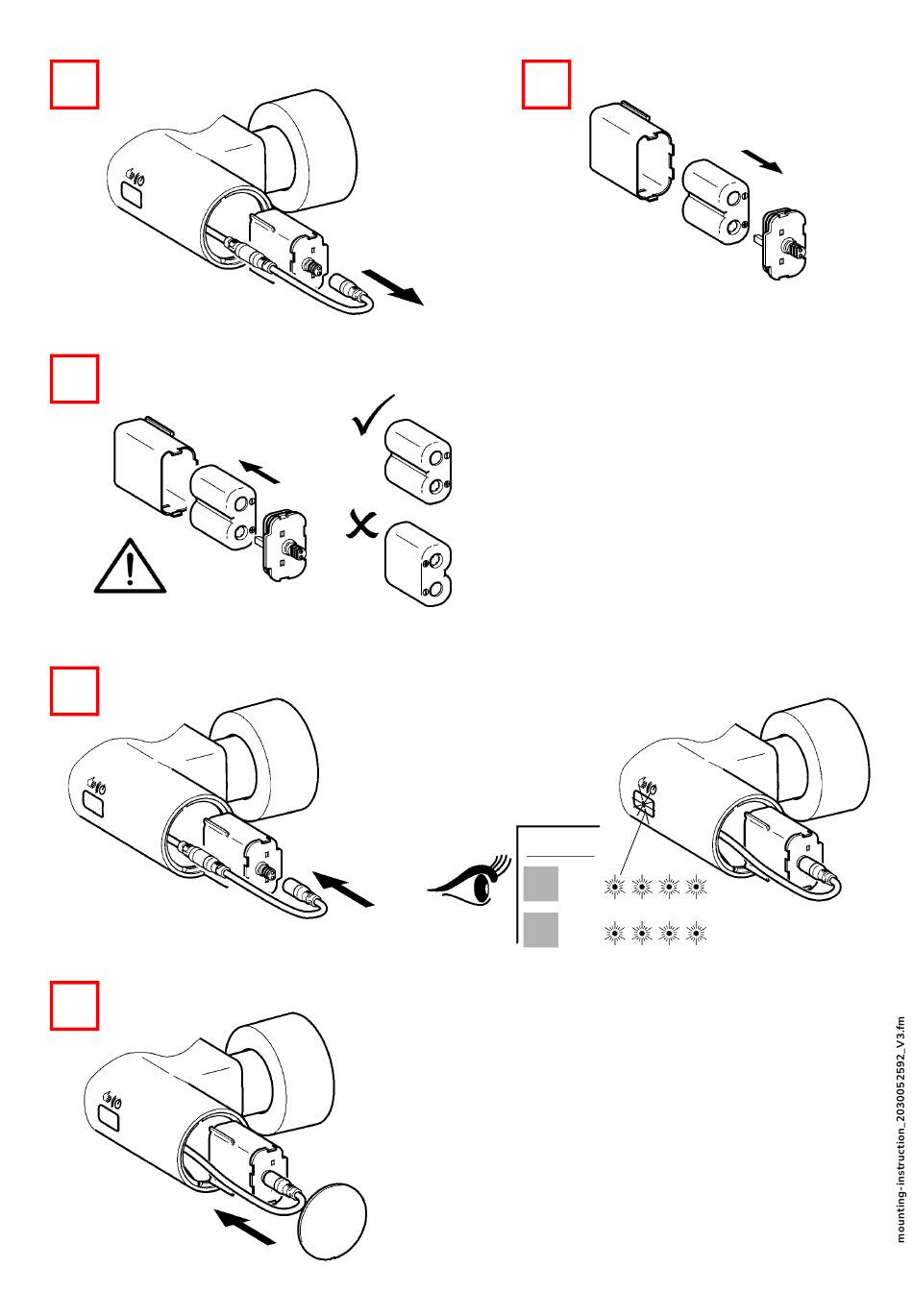 mounting-instruction_2030052592_V3.fm