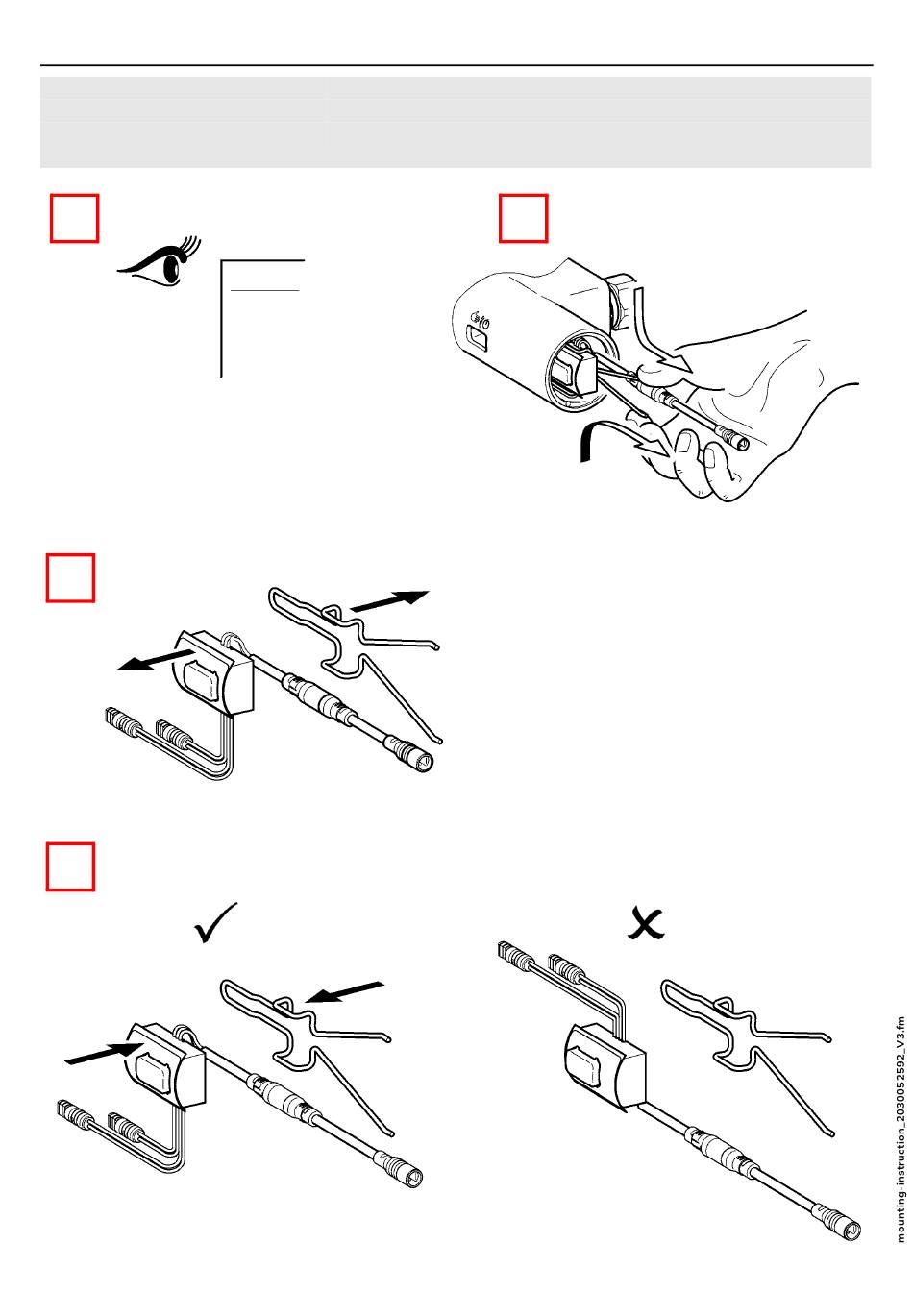 mounting-instruction_2030052592_V3.fm