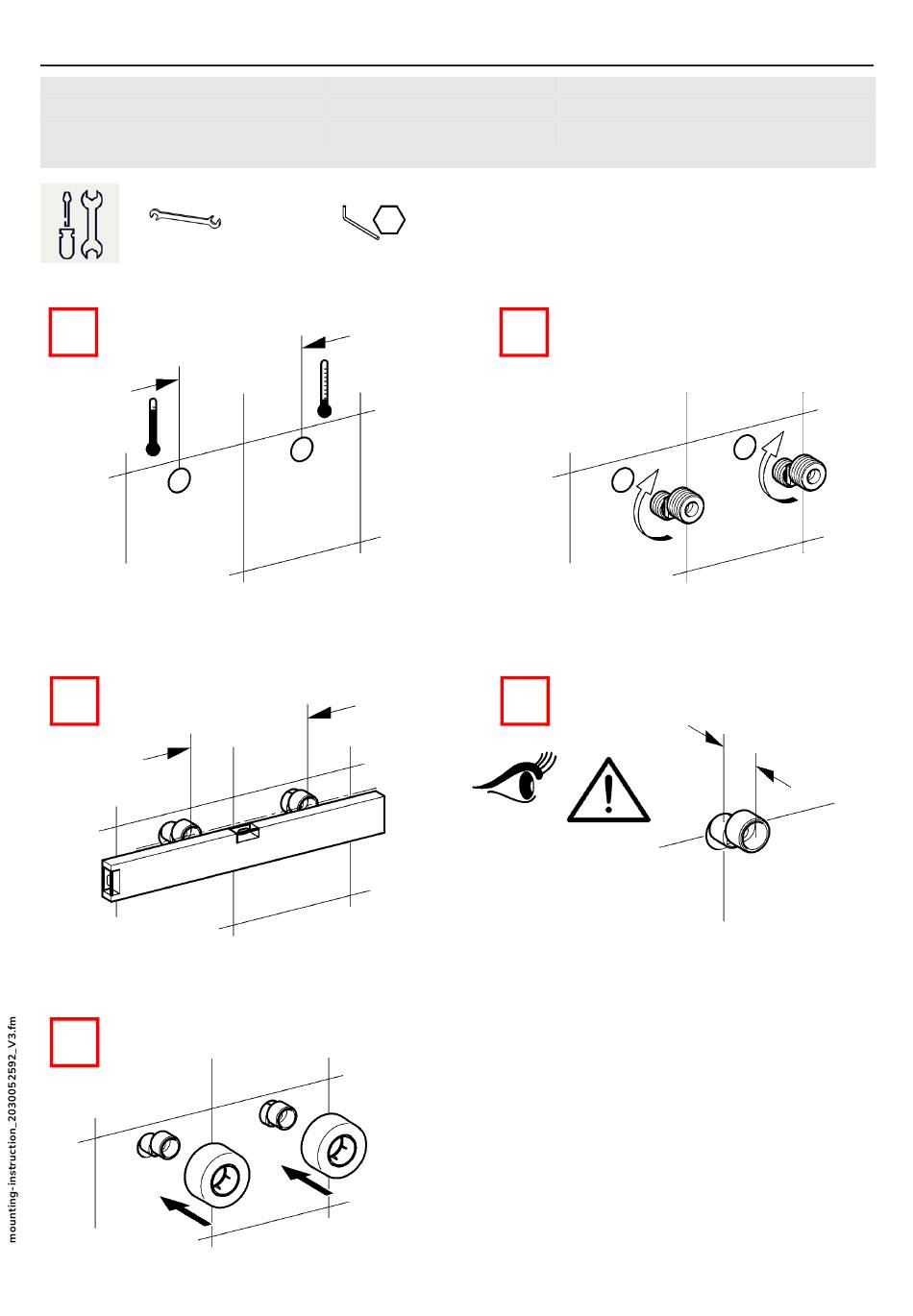 mounting-instruction_2030052592_V3.fm