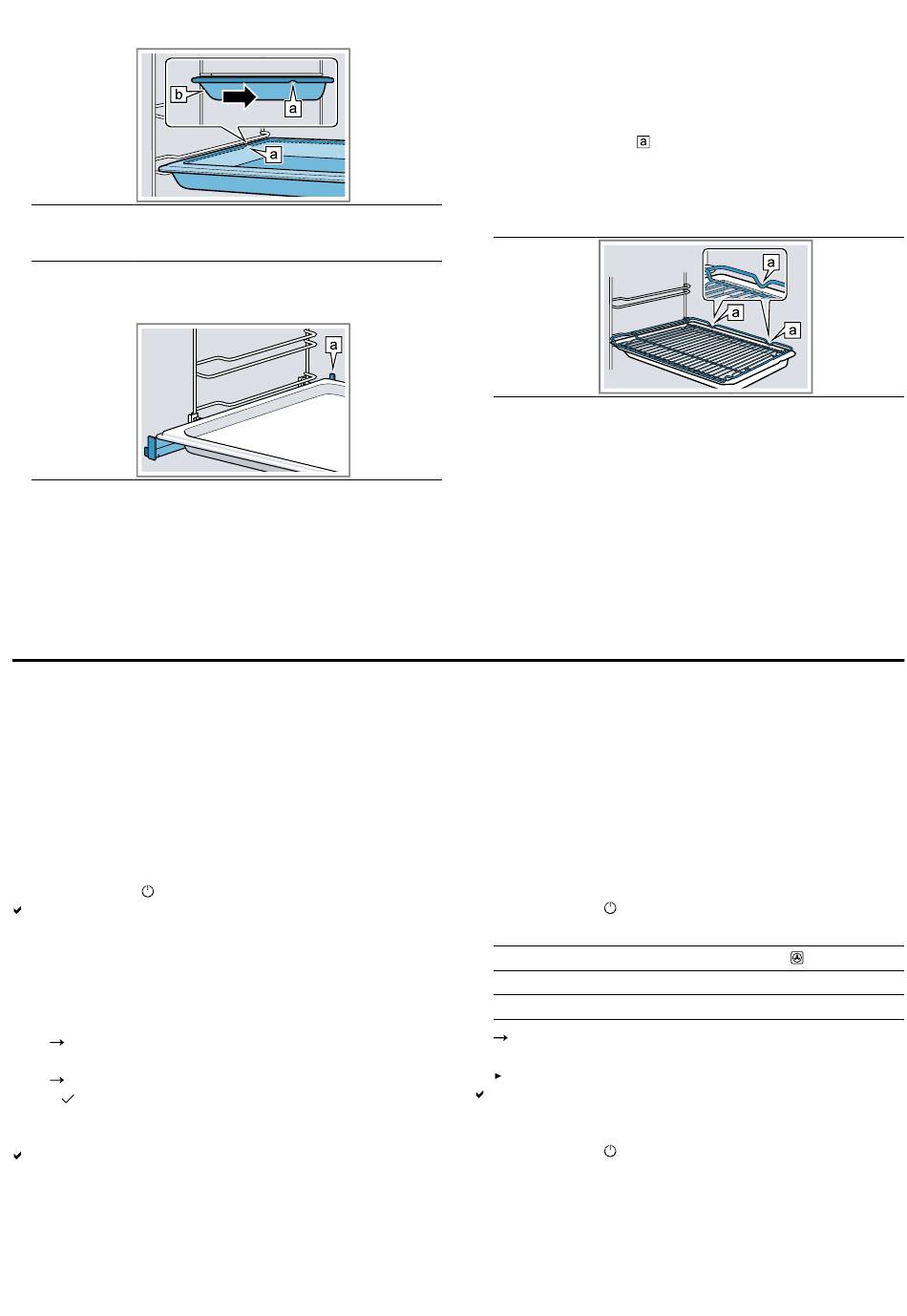 b
a
a

a

a

a
a
a