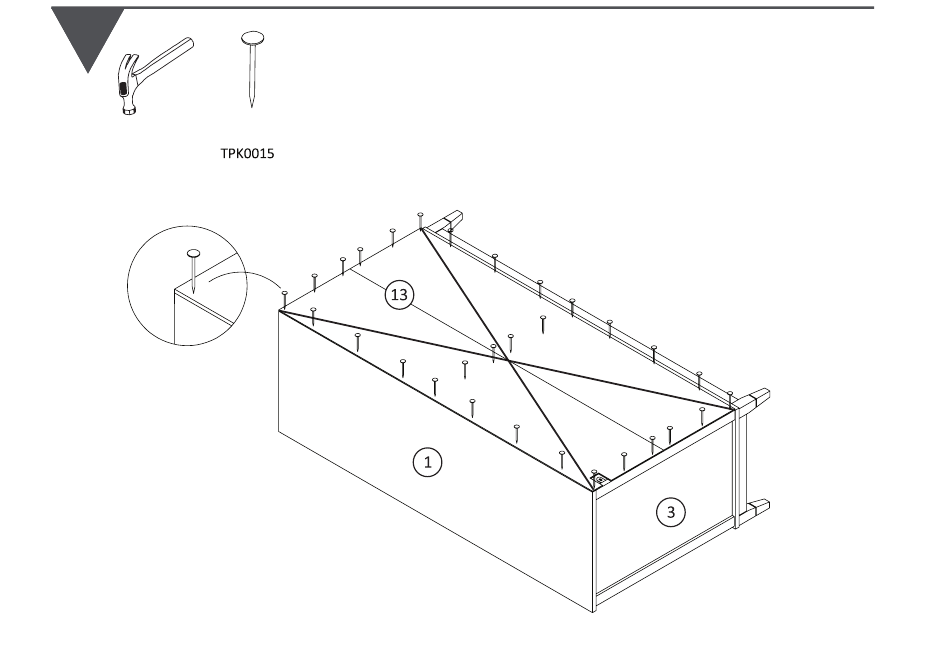 TPK0015

13

1

3