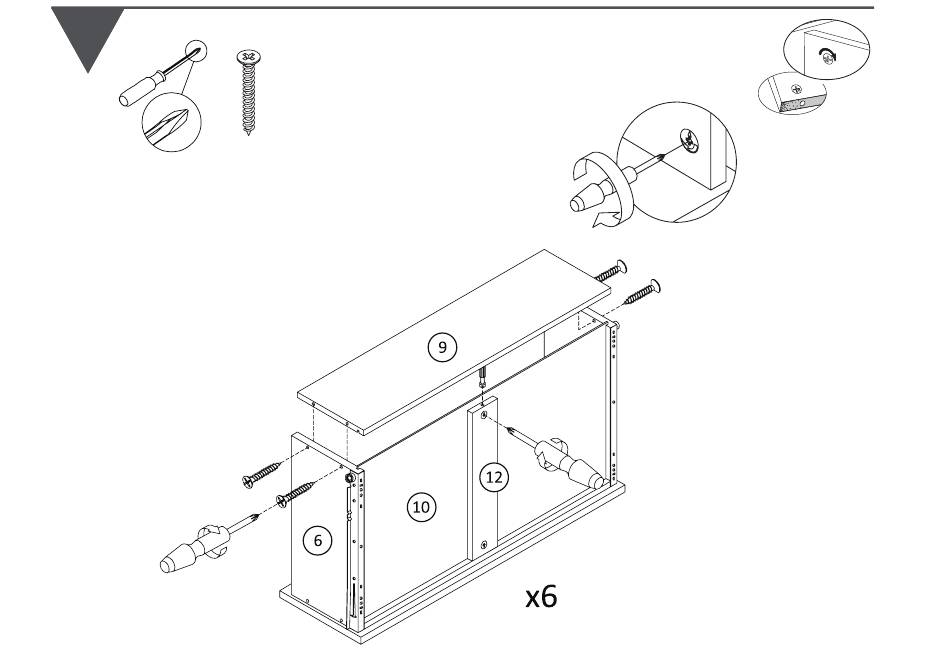 9

12

10

6

x6