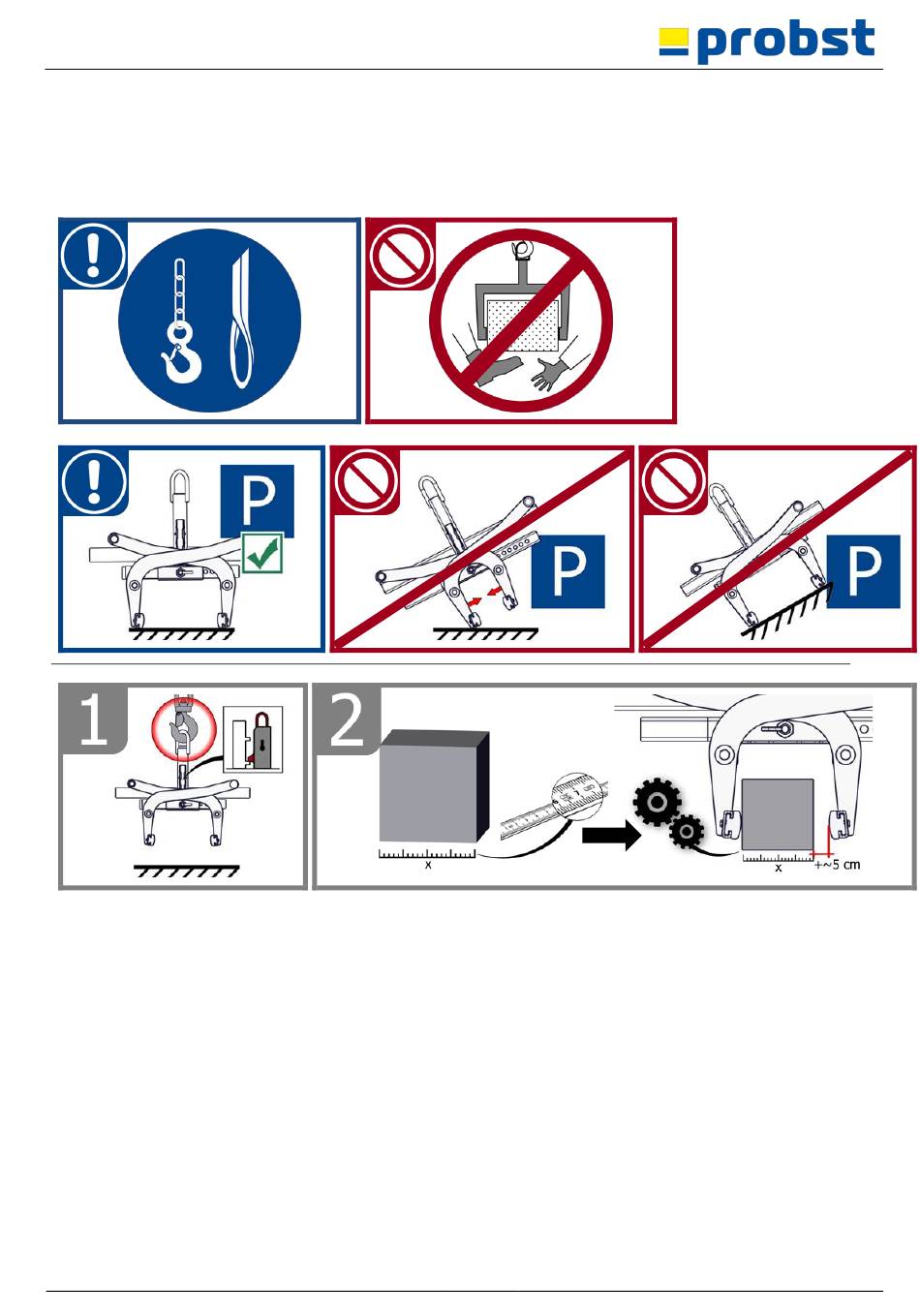 probst

P

P

P

1

2

x

x

+~5 cm