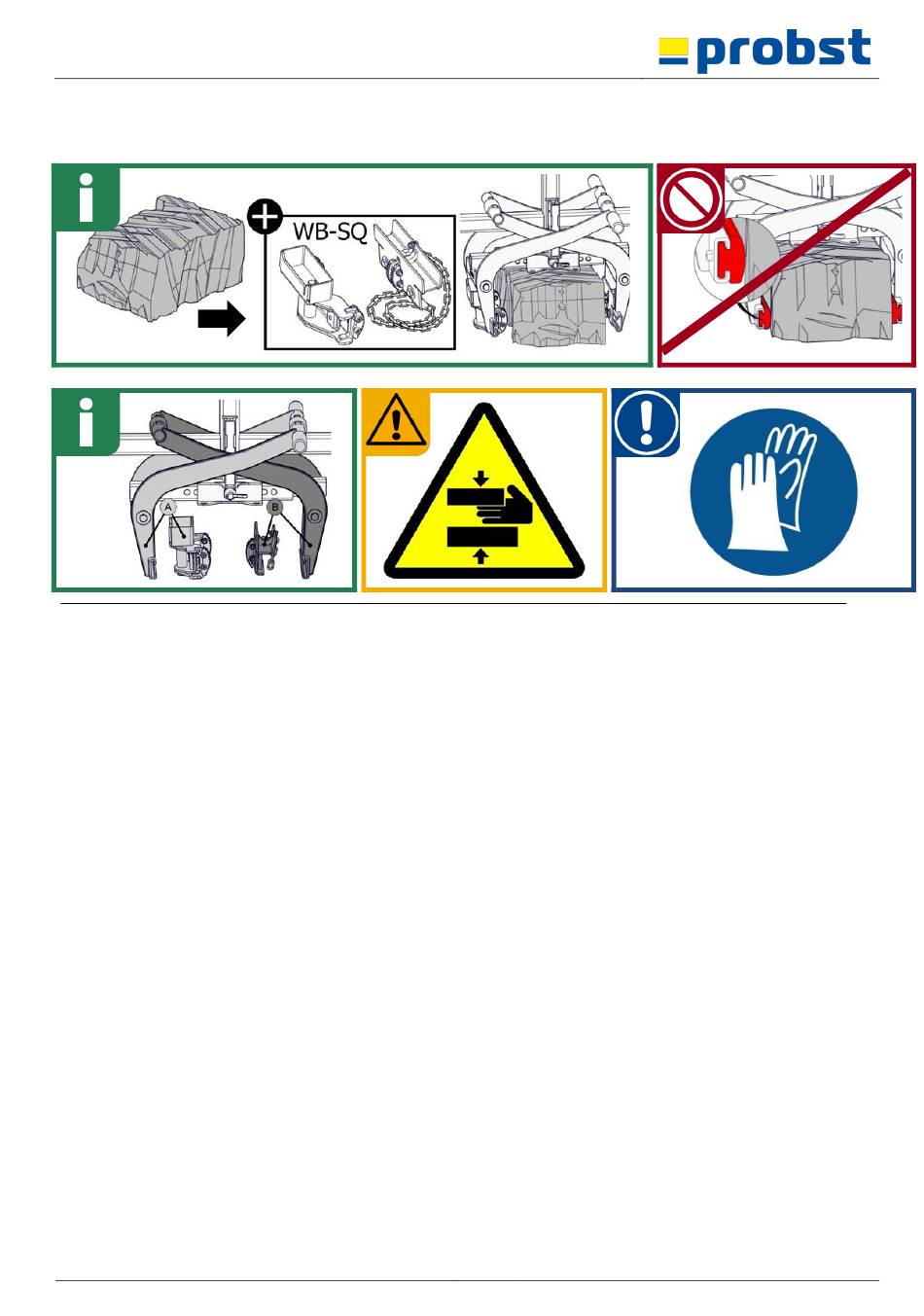 probst

WB-SQ

A

B