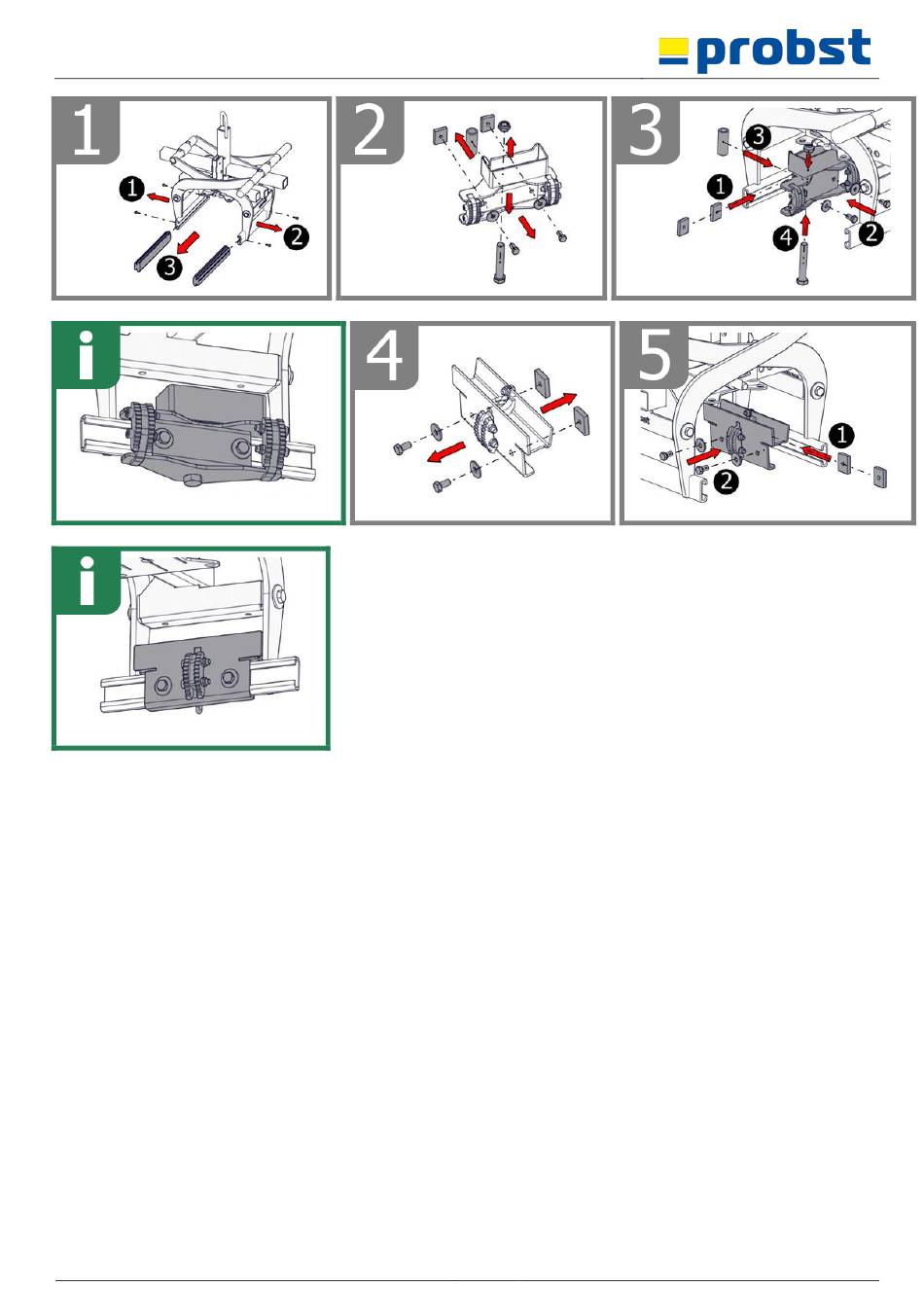 probst

1
1
2
3

2

3
3
1
4
2

i

4

5
1
2

i