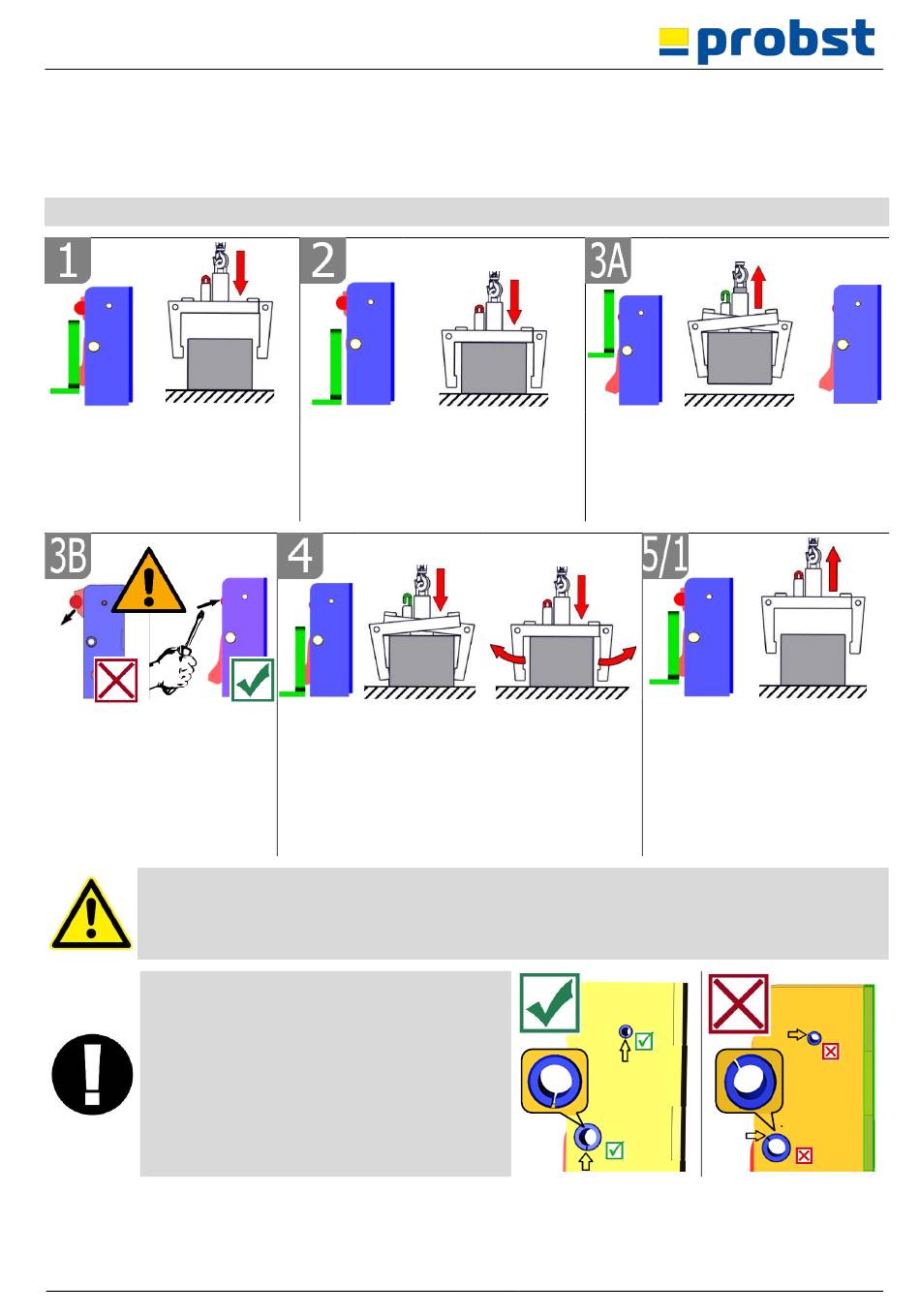 probst

1

2

3A

3B

4

5/1