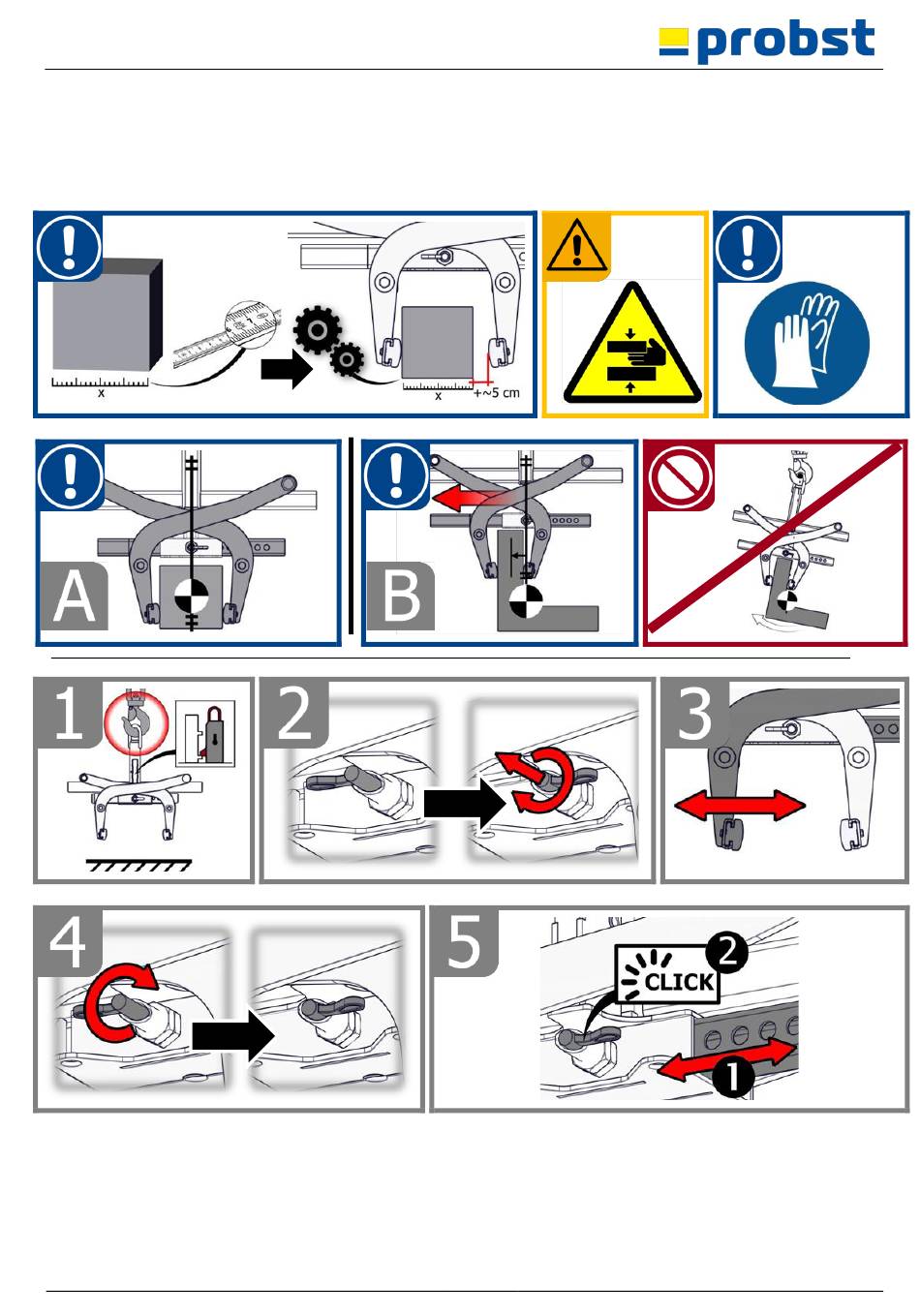 probst

x

x

+~5 cm

A

B

1

2

3

4

5

CLICK

2

1