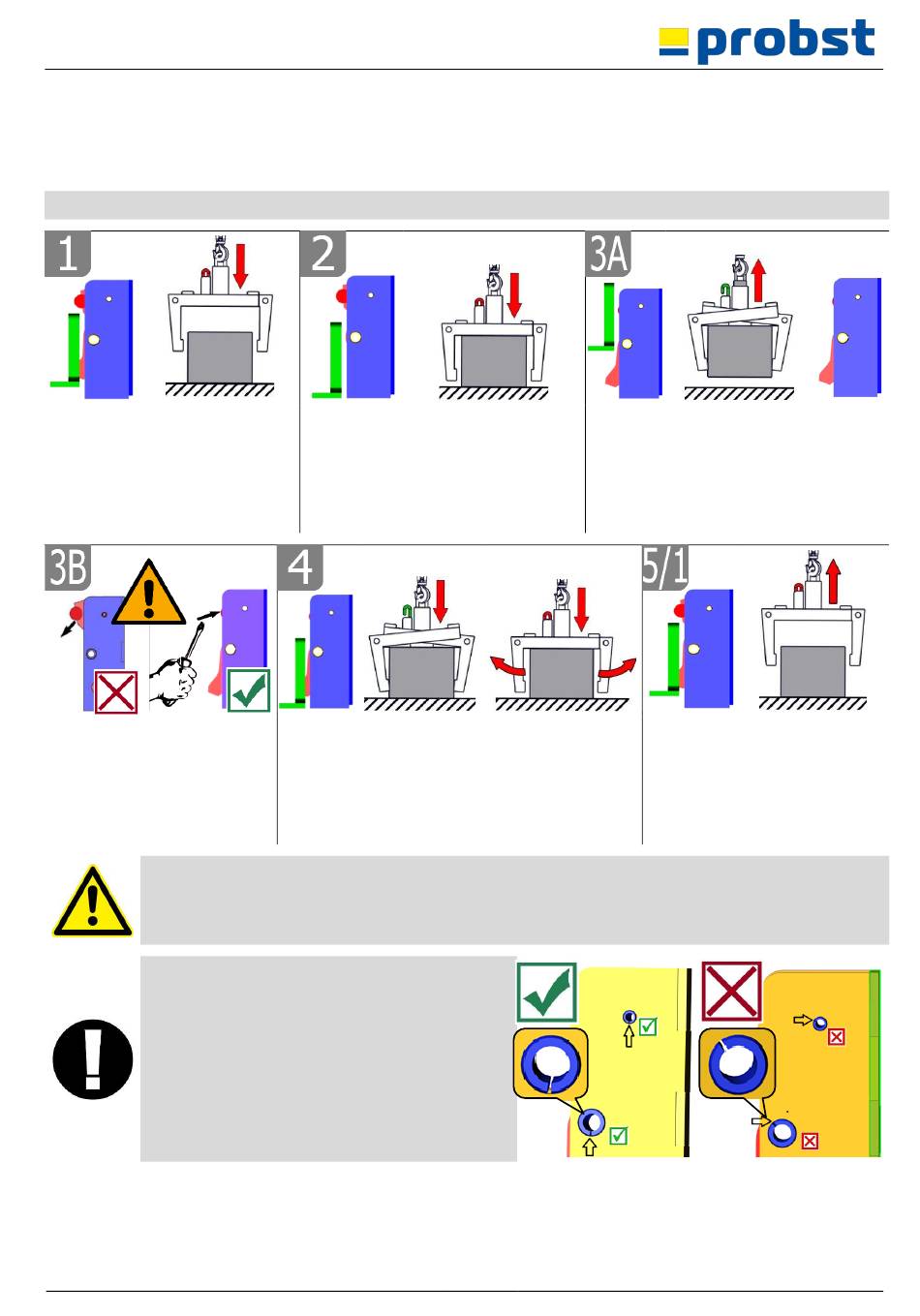 probst

1

2

3A

3B

4

5/1