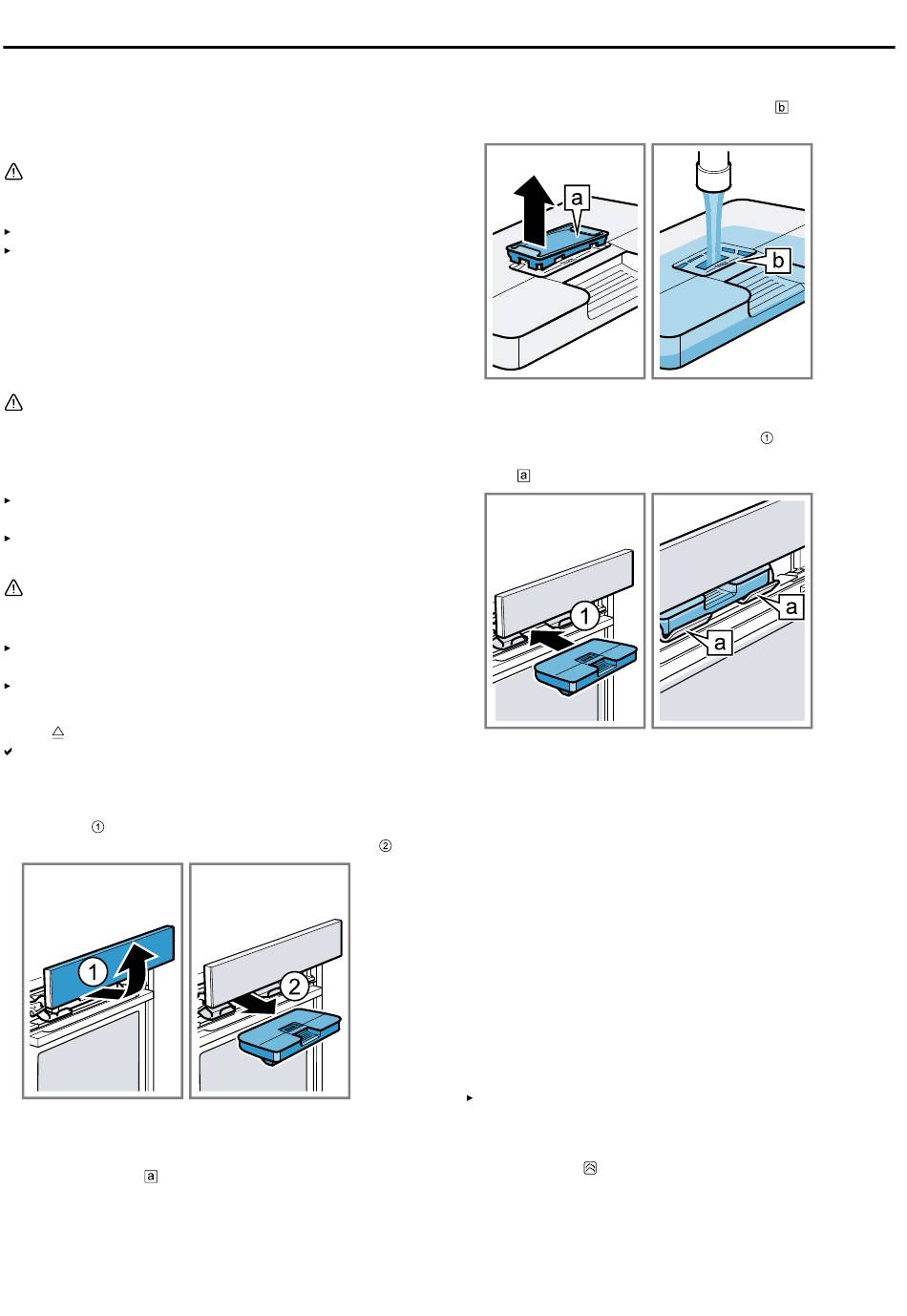 b

a

b

1

a

1

a

a

1

2

1

2

a