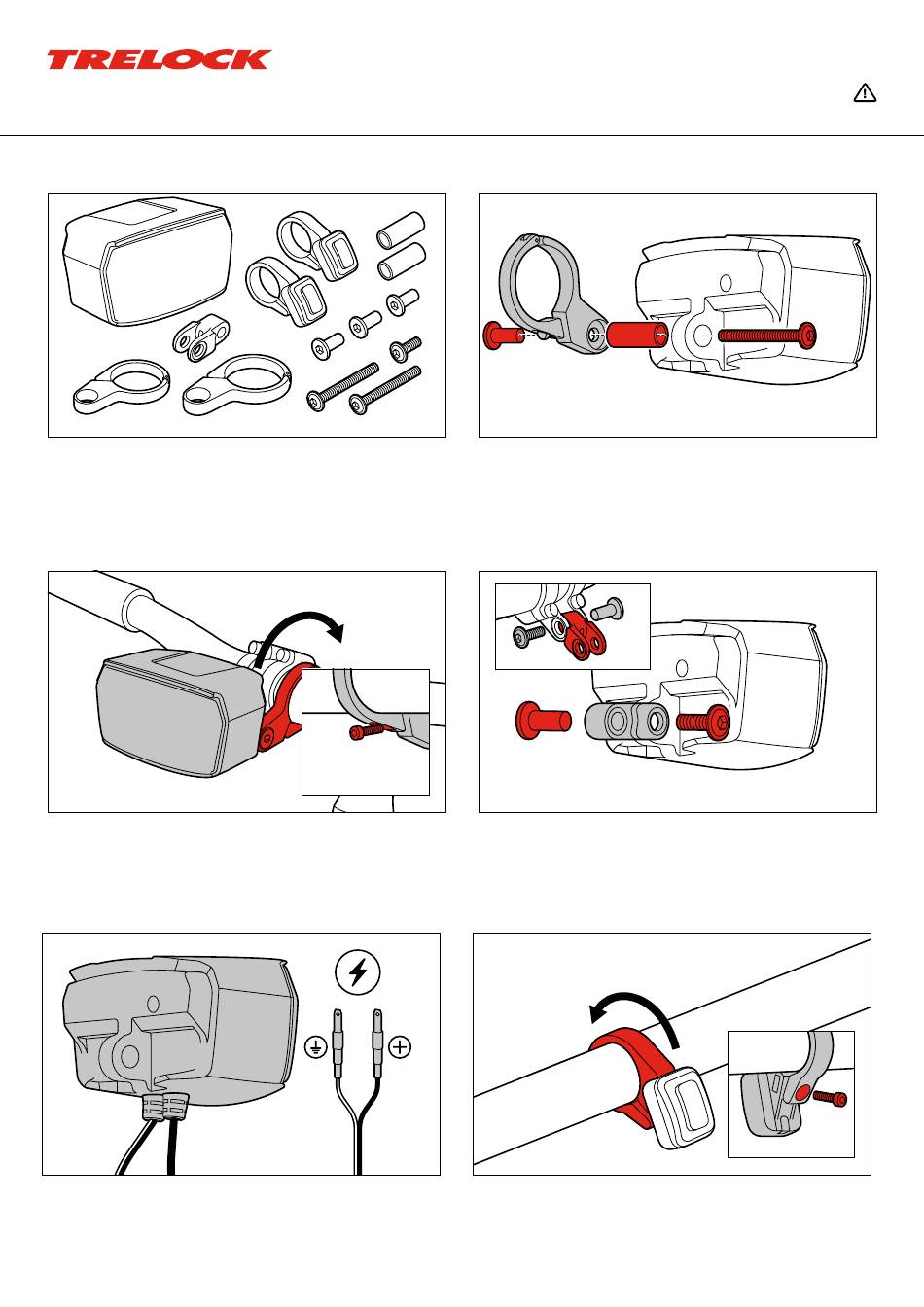 TRELOCK