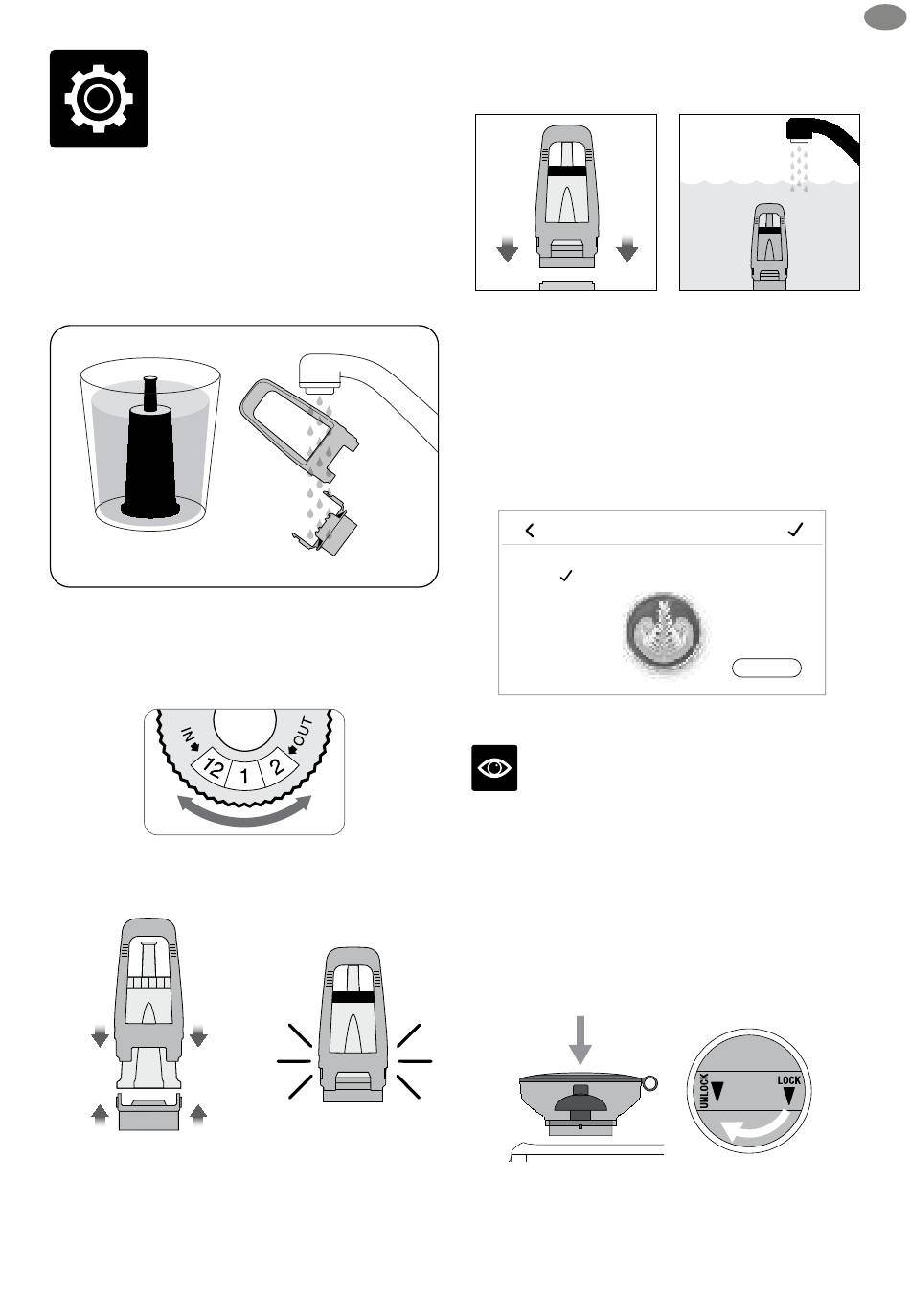 IN
12
1
2
OUT

UNLOCK
LOCK