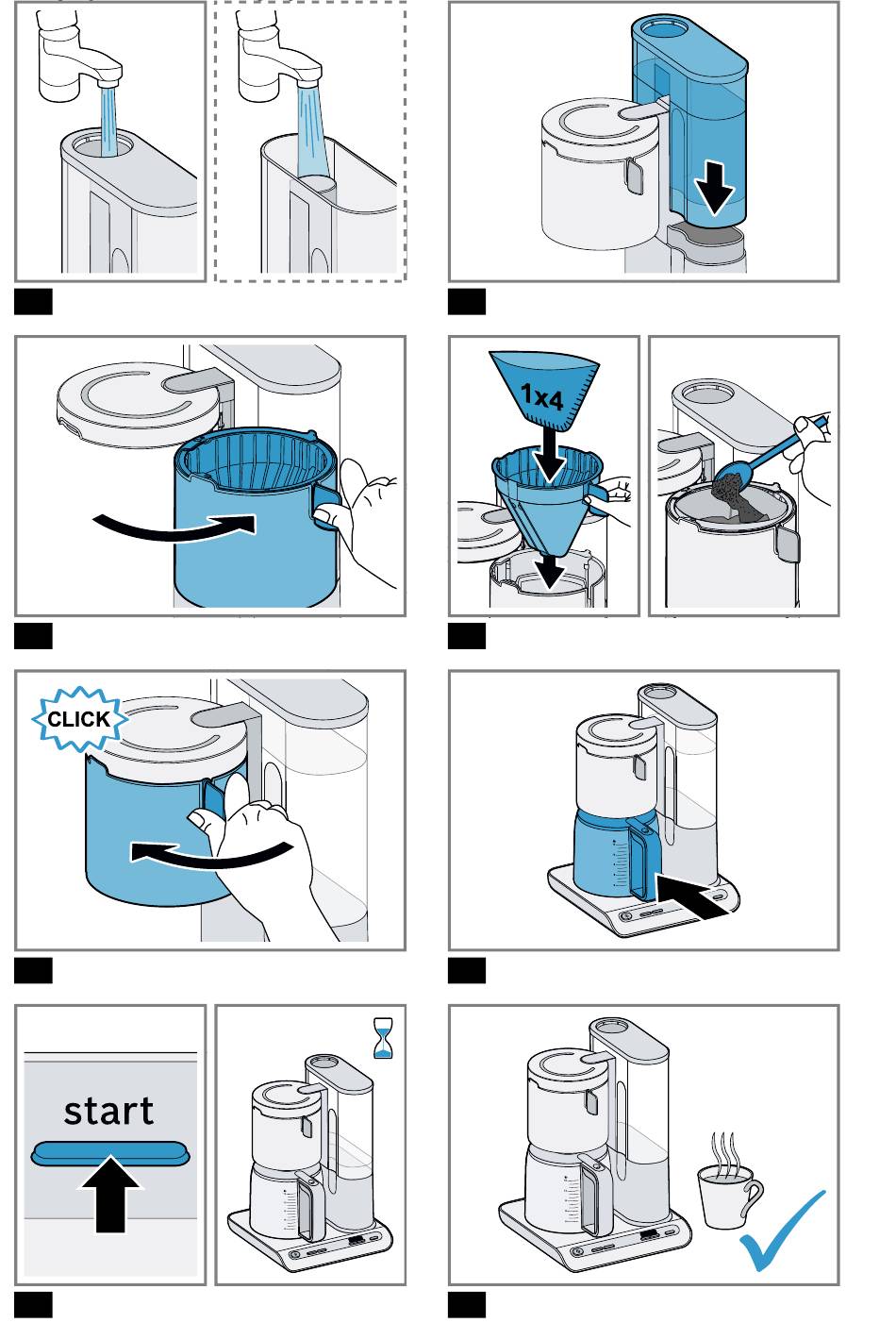 1x4

CLICK

start