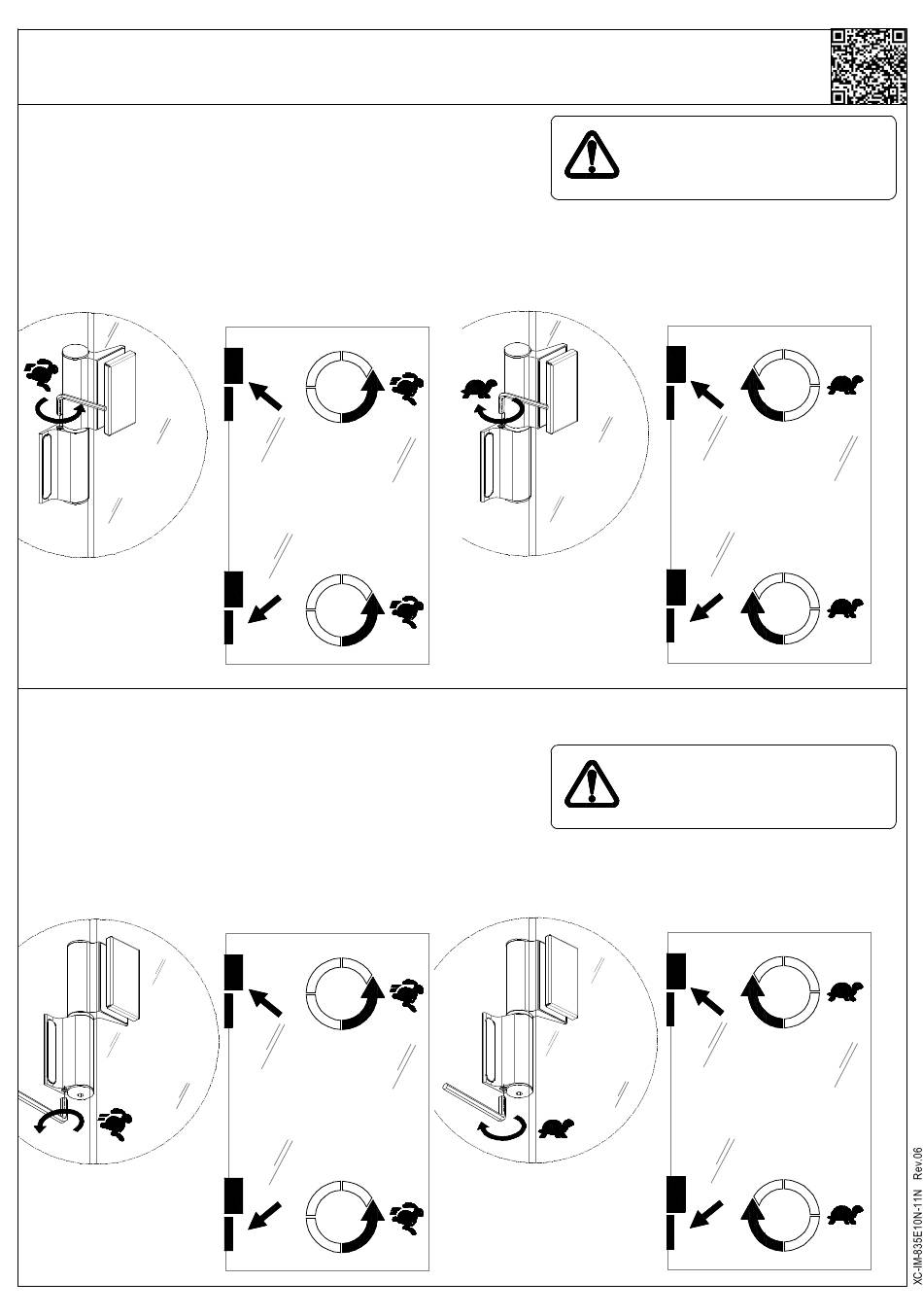 XC-IM-835E10N-11N Rev.06