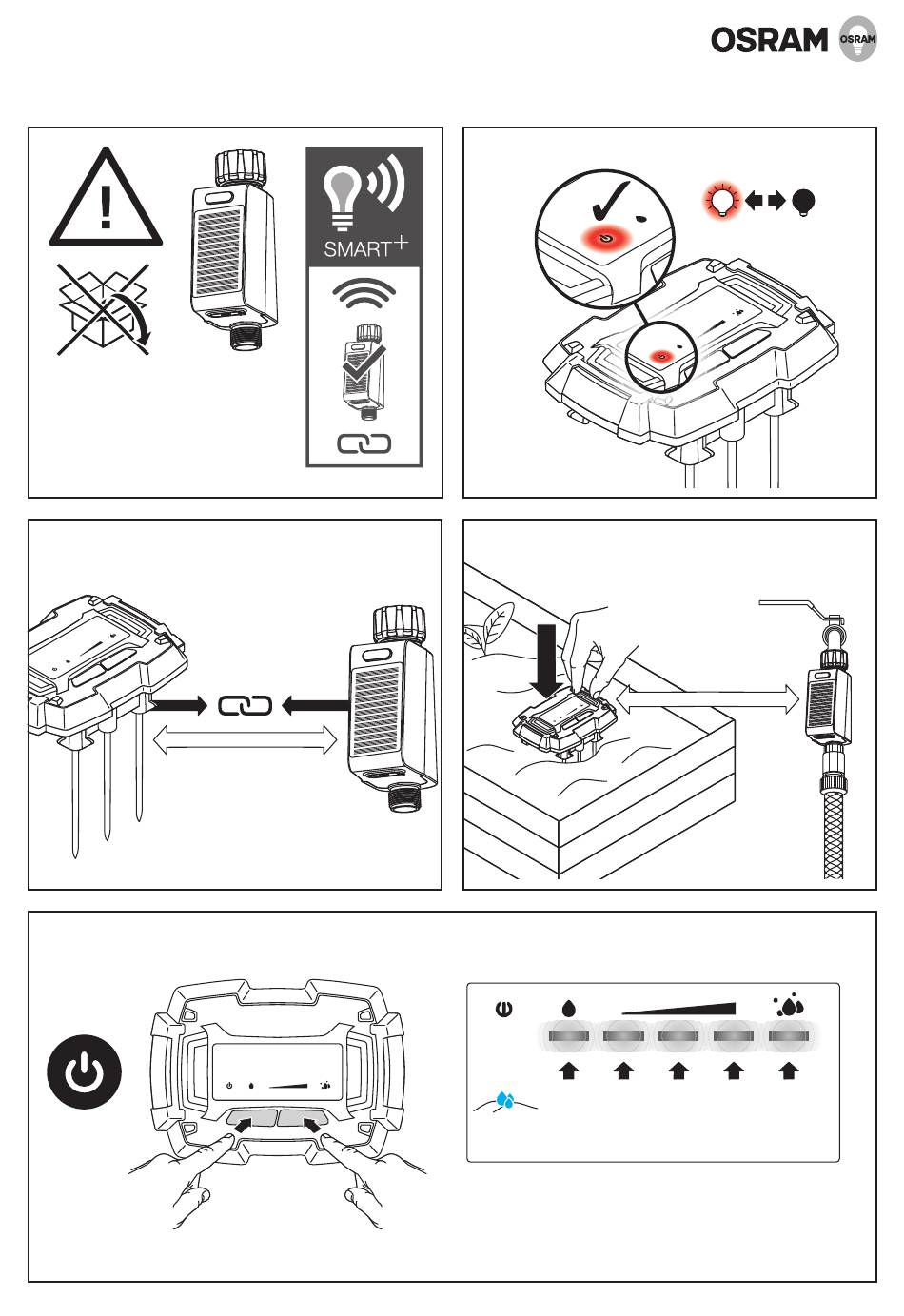 OSRAM OSRAM

SMART+