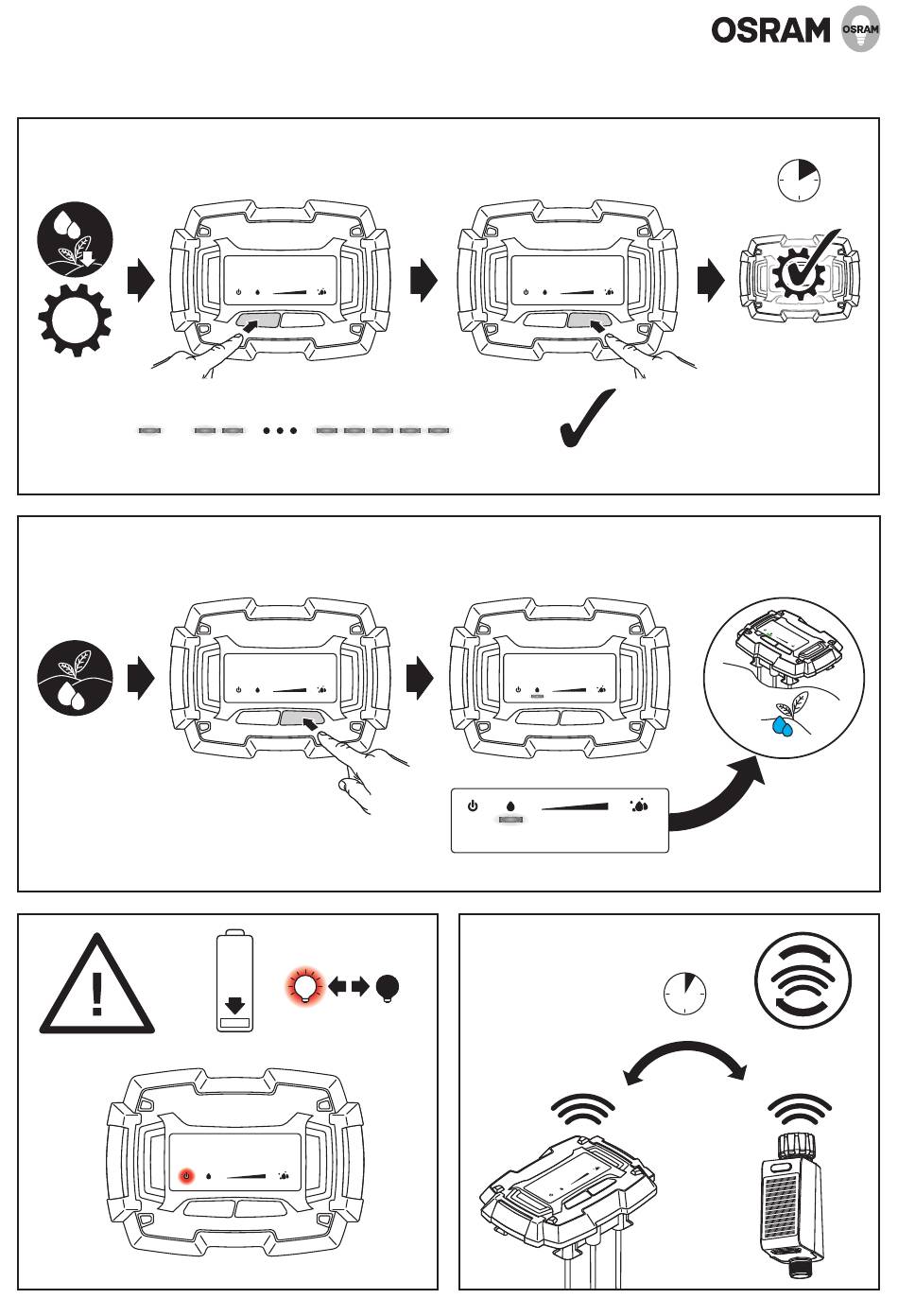 OSRAM
OSRAM