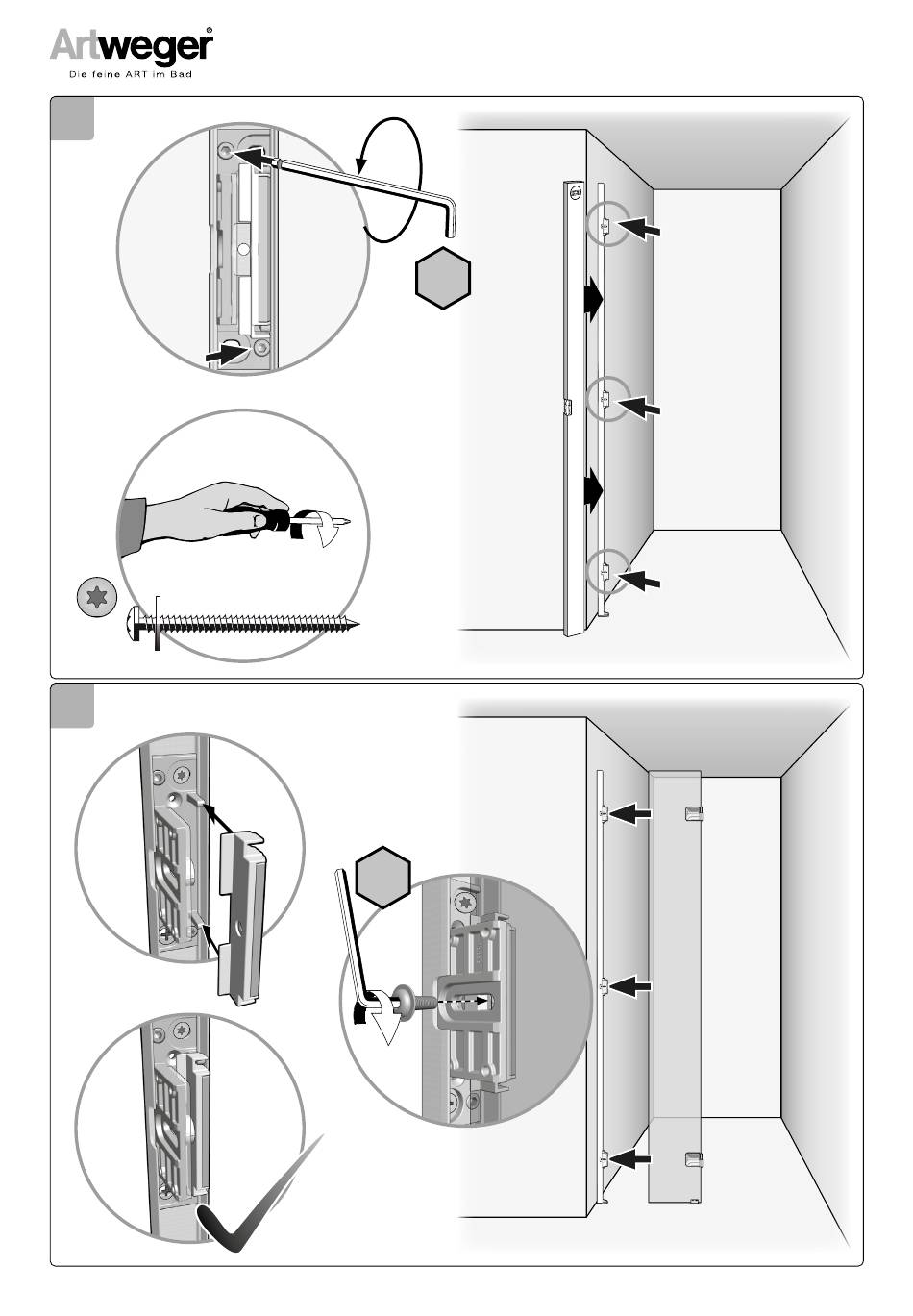 Artweger®
Die feine ART im Bad