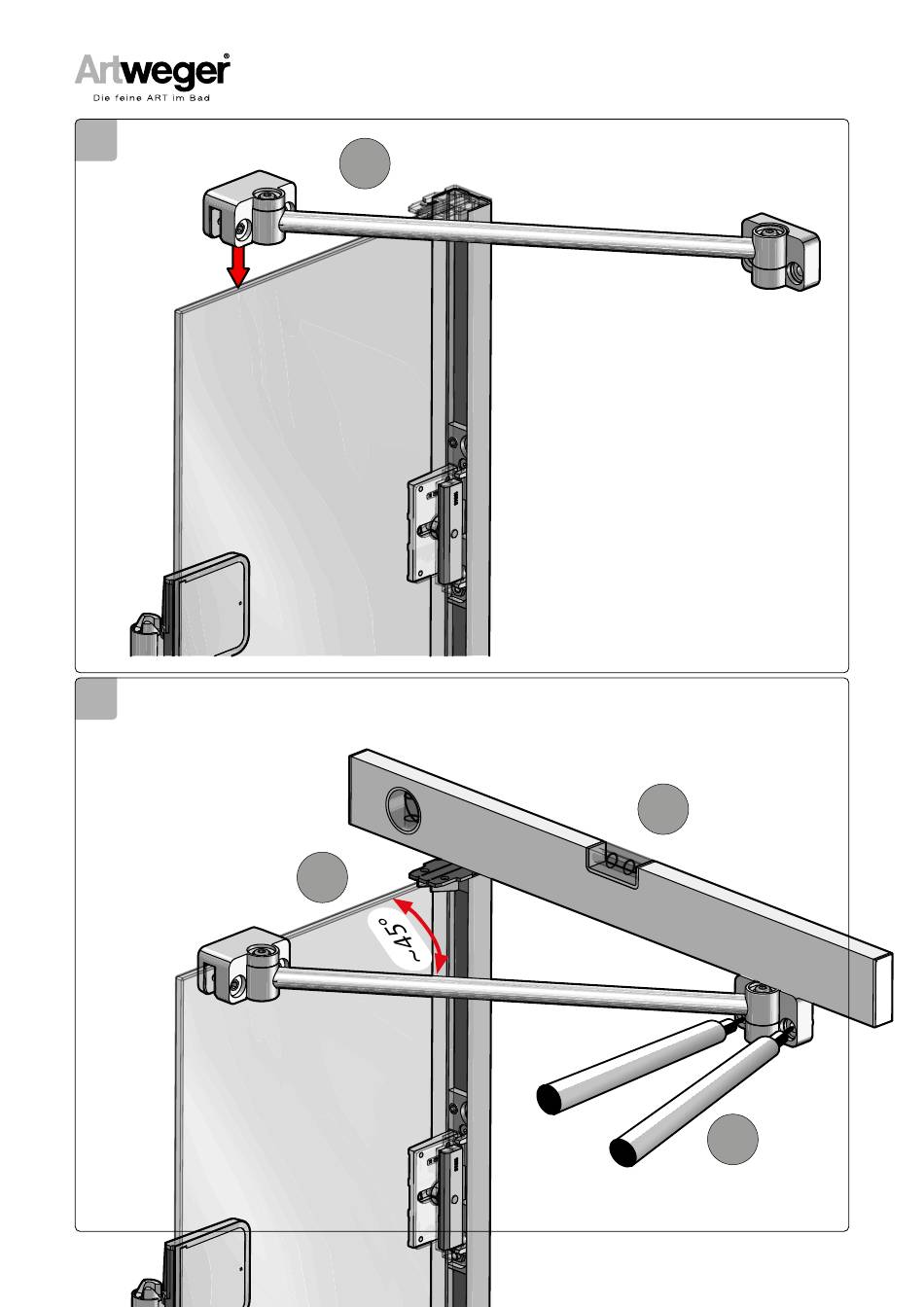 Artweger®
Die feine ART im Bad

~45°