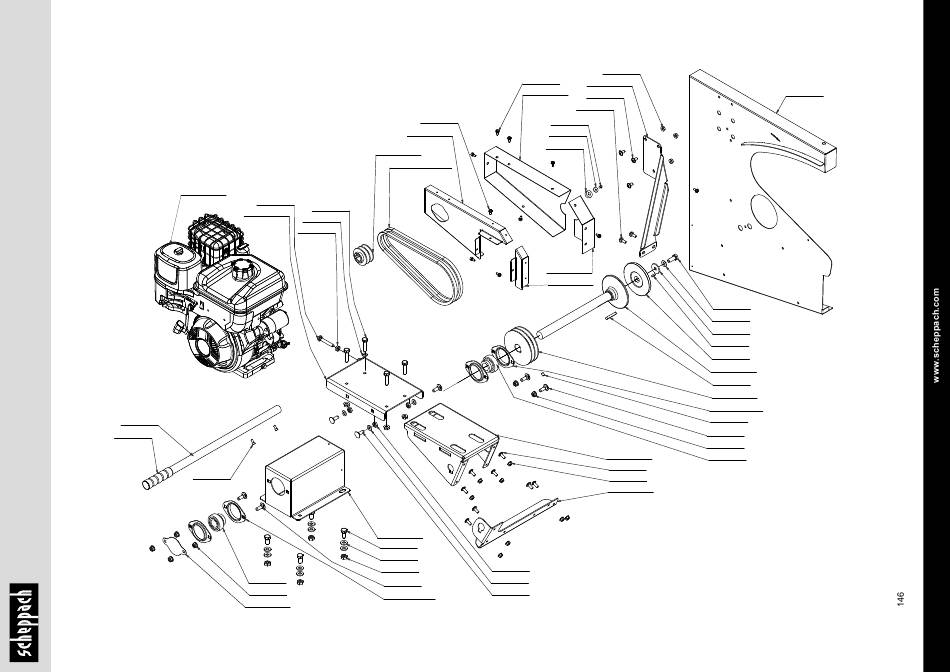 www.scheppach.com

146

scheppach