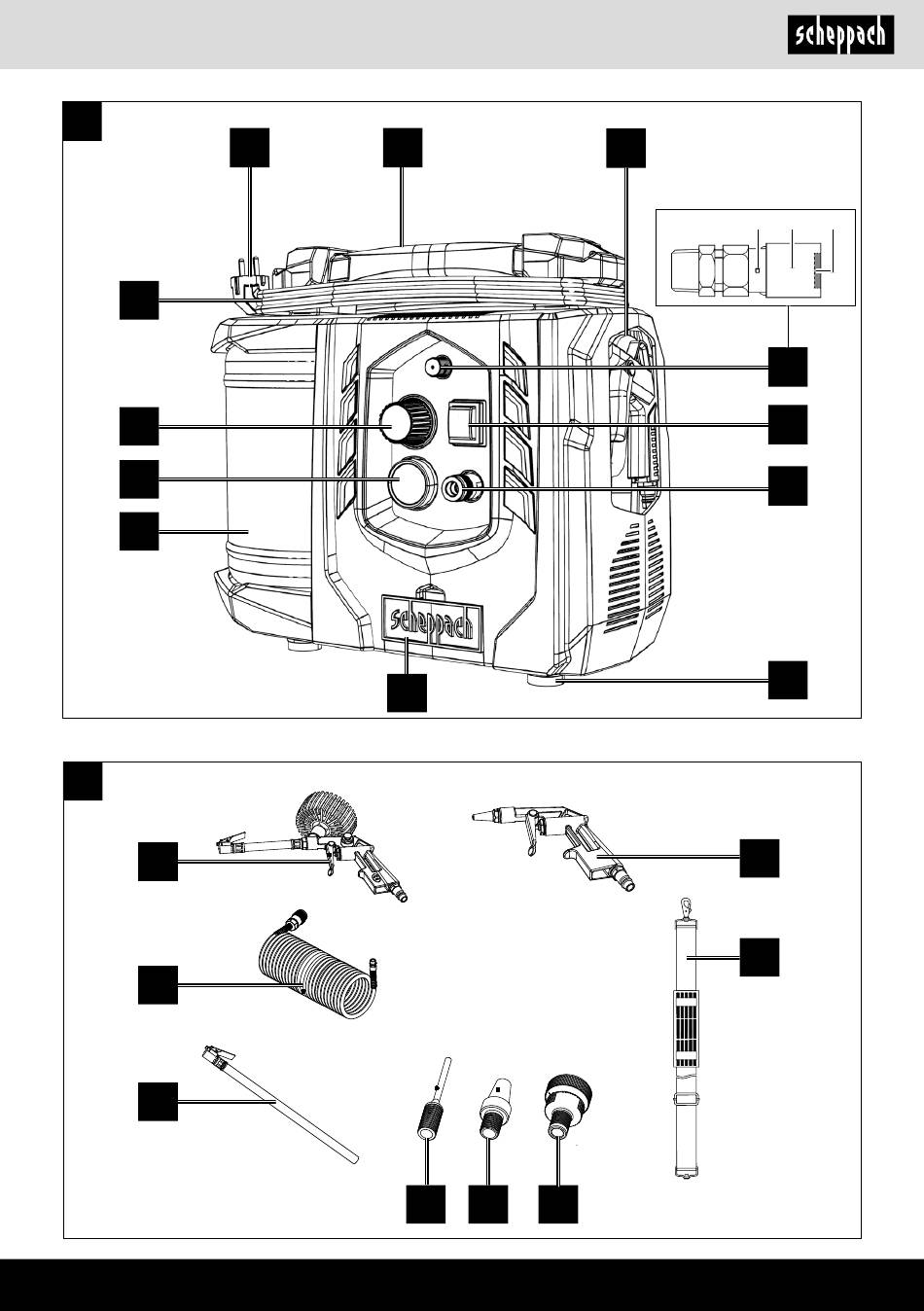 scheppach

scheppach