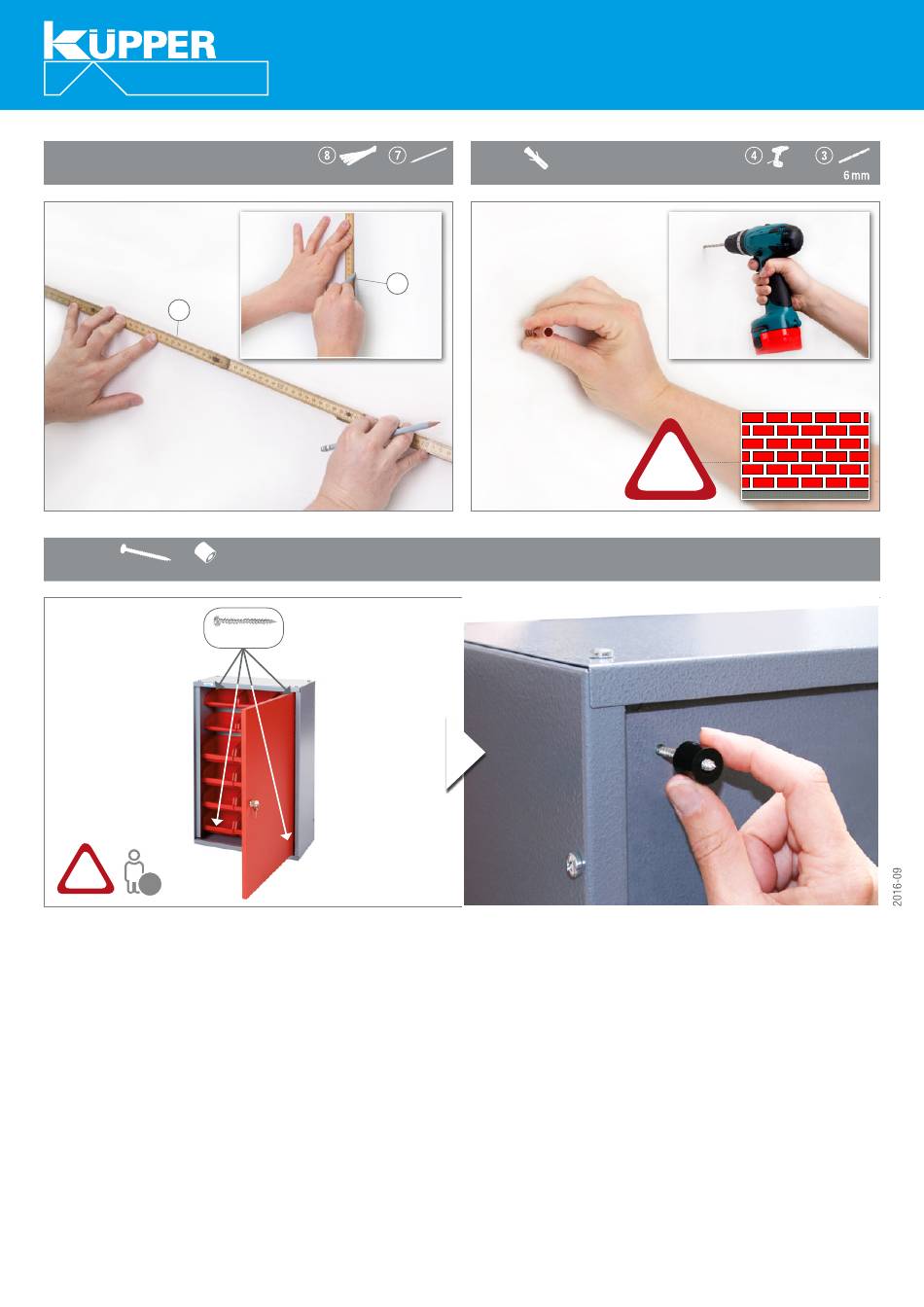 KÜPPER

8 7

4 3
6 mm

2016-09