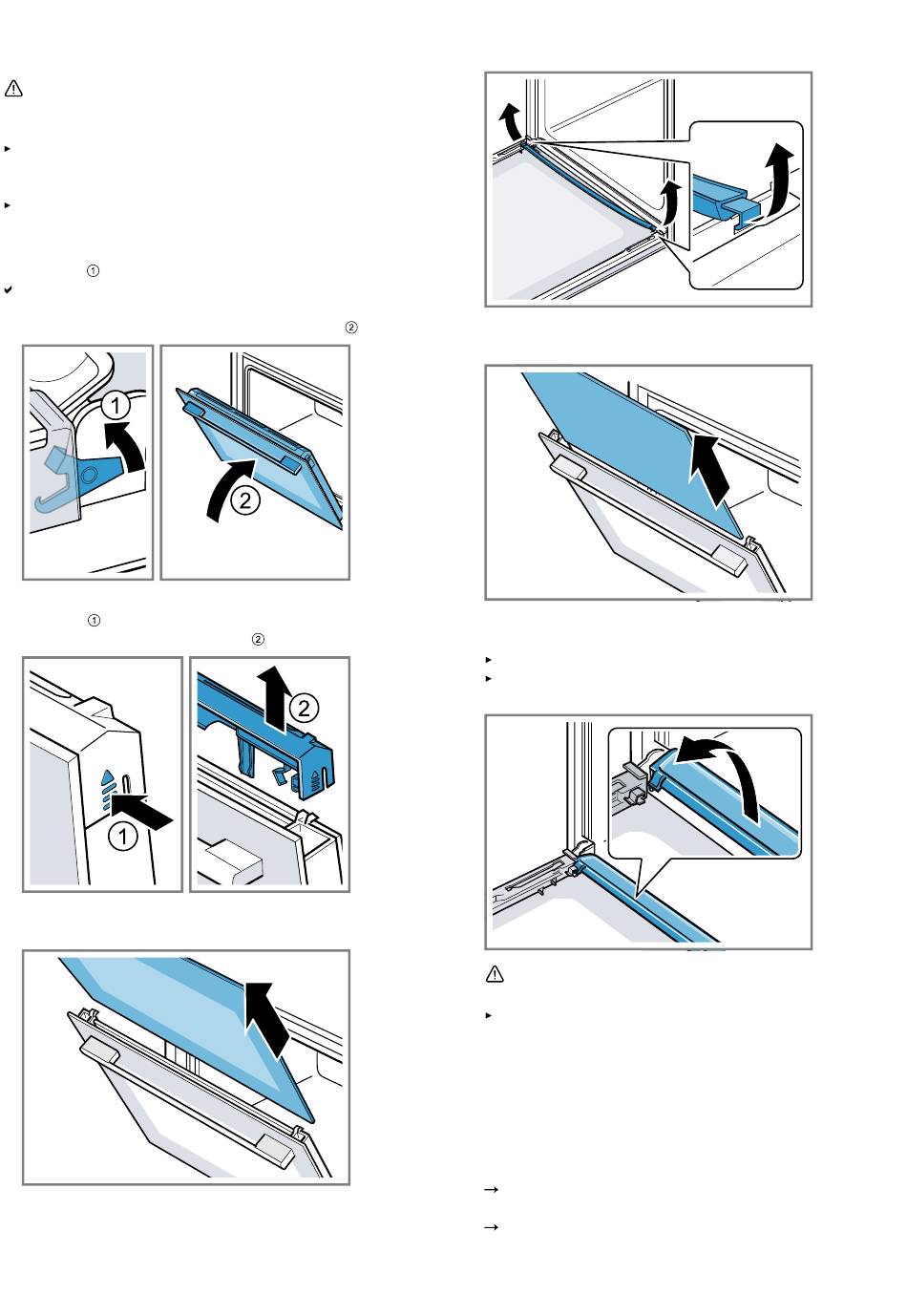 ①
②
1
2
①
②
2
1