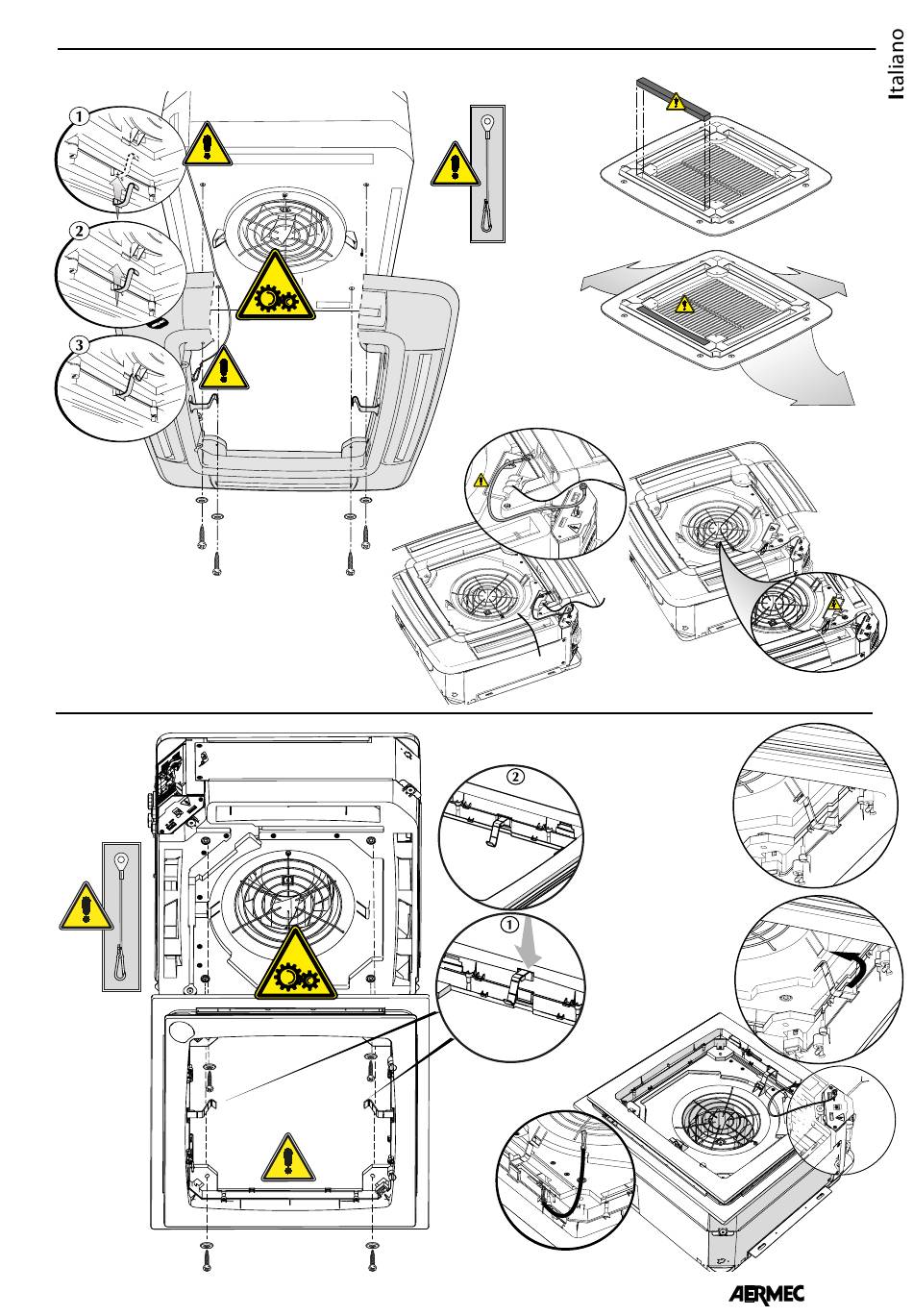 Italiano

1

2

3

2

1

AERMEC