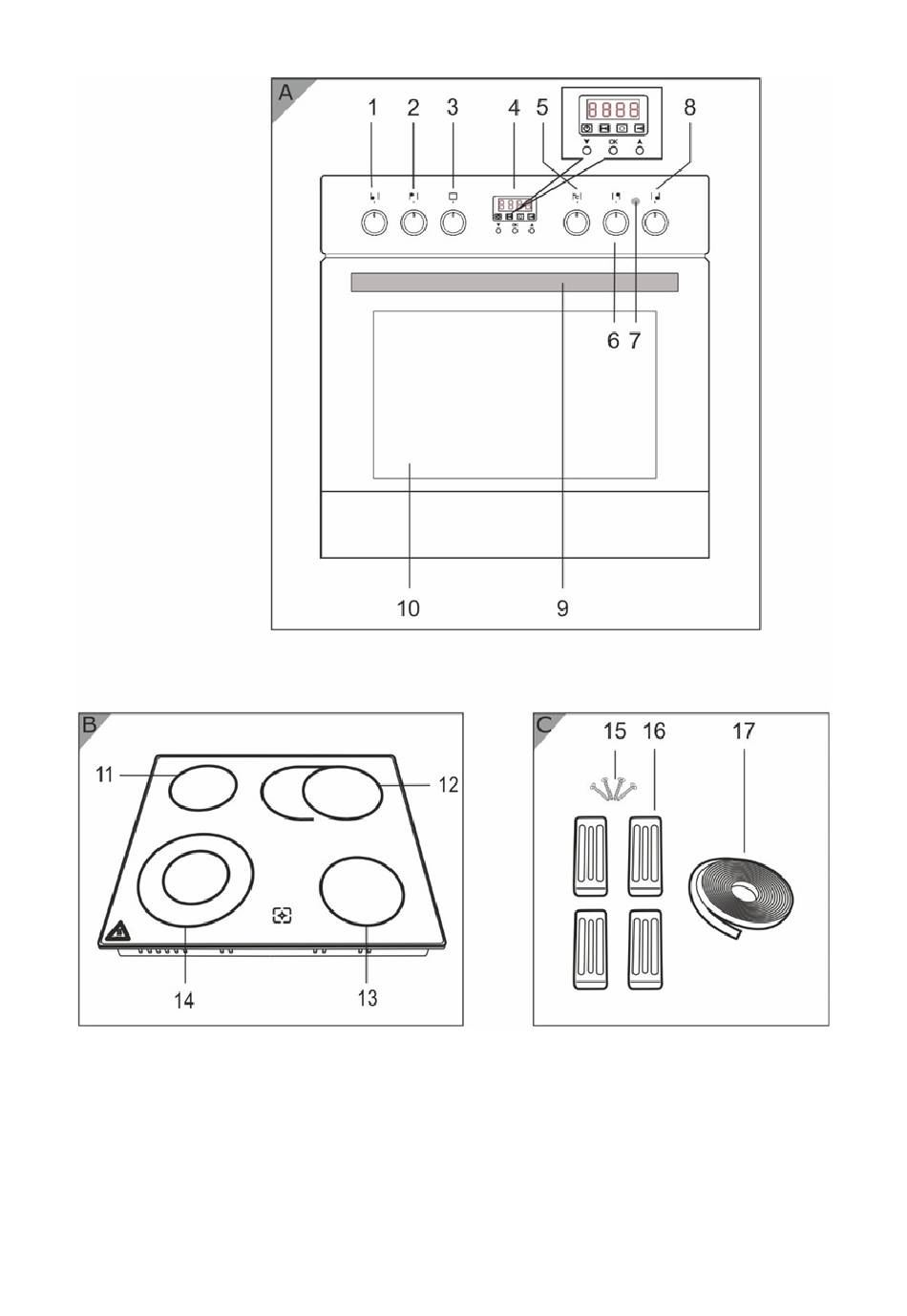 A
1 2 3 4 5 8
8888
OK
6 7
10 9

B
11
12
14
13

C
15 16 17