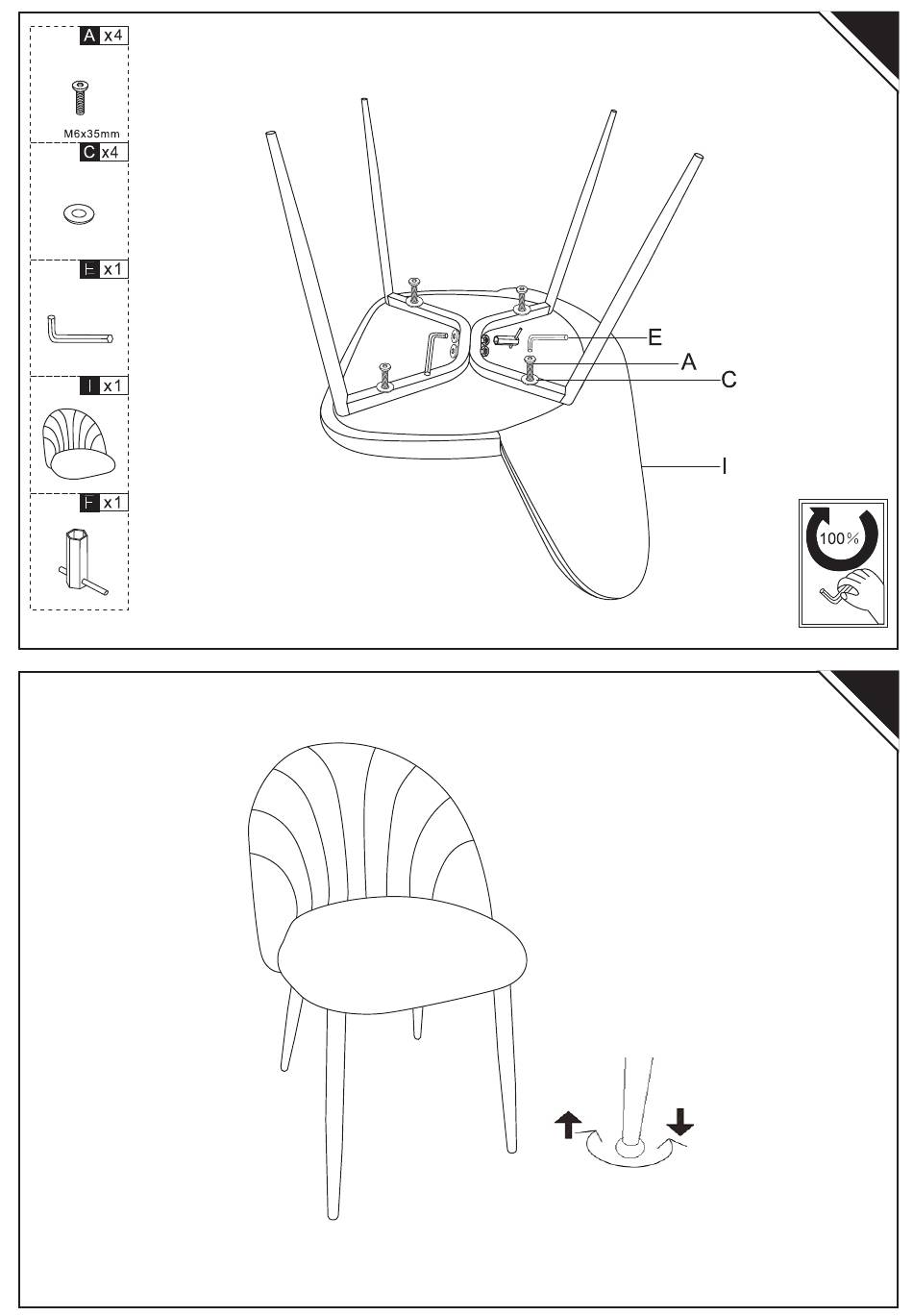 A x4

M6x35mm

C x4

E x1

I x1

F x1

E

A

C

I

100%