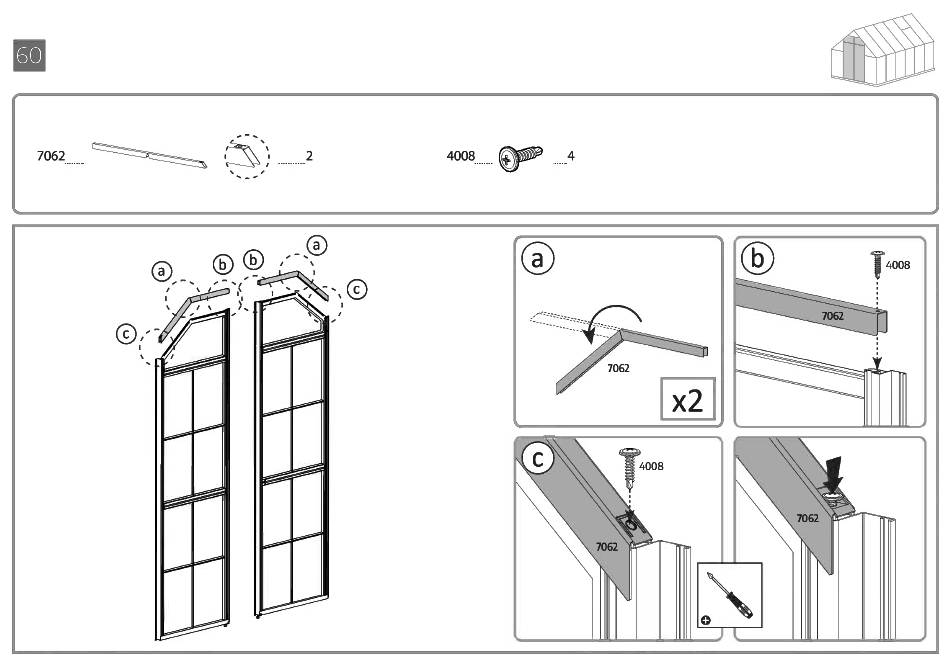 60

7062 2

4008 4

a
b
b
a
c
c

a
7062
x2

b
4008
7062

c
4008
7062

7062