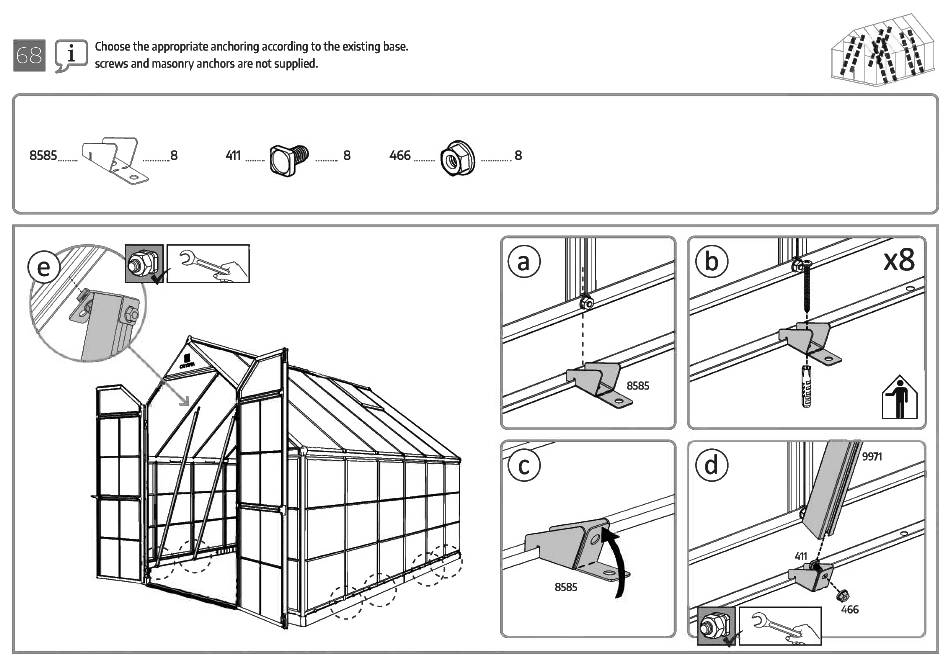 68

i

Choose the appropriate anchoring according to the existing base.
screws and masonry anchors are not supplied.

8585 ........ 8

411 ........ 8

466 ........ 8

e

a

8585

b

x8

c

8585

d

9971

411

466