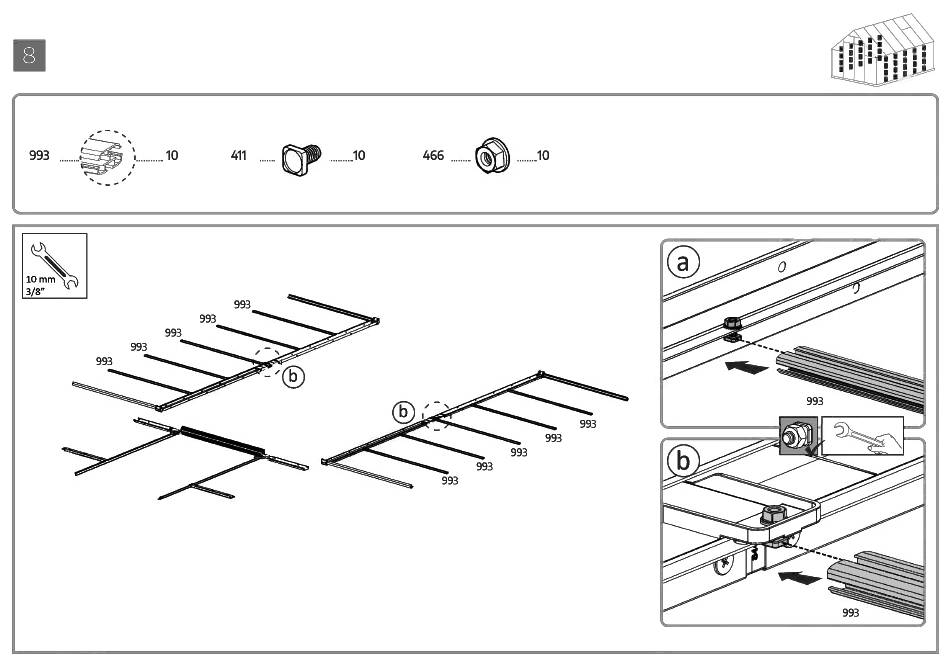 8

993 10 411 10 466 10

10 mm
3/8"

993
993
993
993
993
b

b
993
993
993
993
993

a
993

b
993