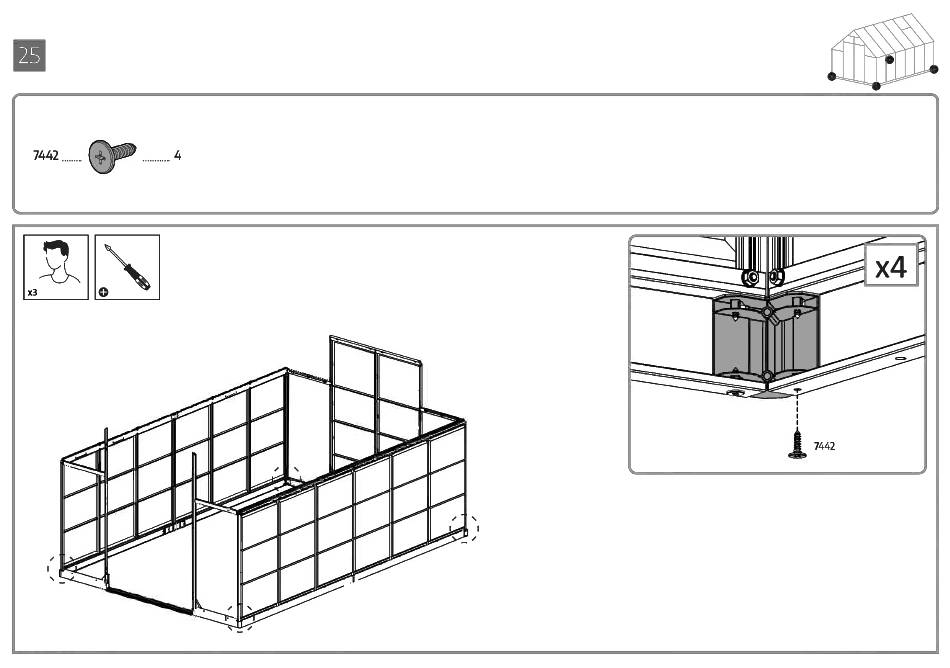 25

7442 ........ ........... 4

x3

x4

7442