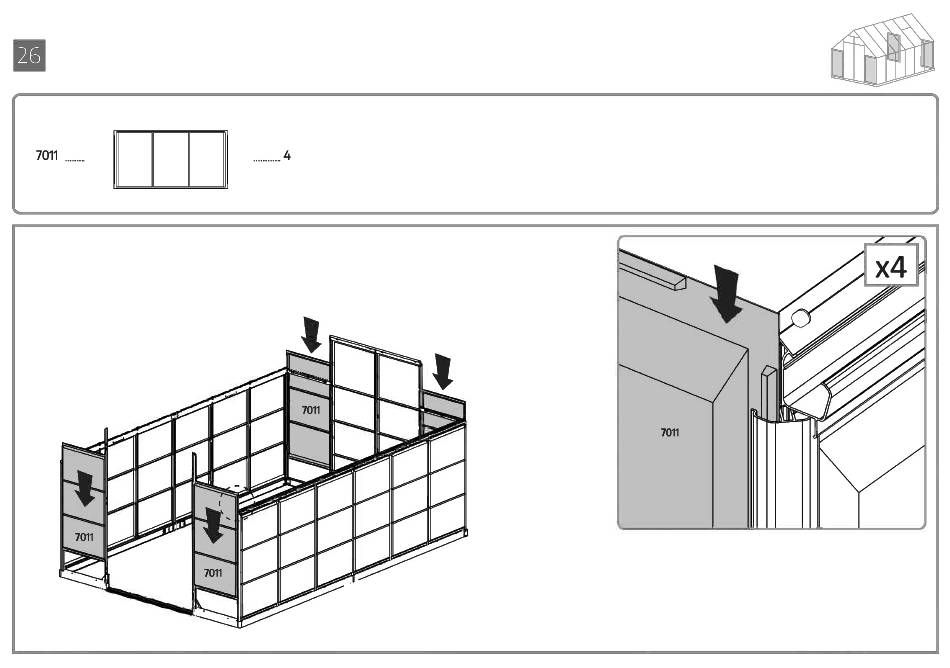 26

7011 ........ ............ 4

7011

7011

7011

x4

7011