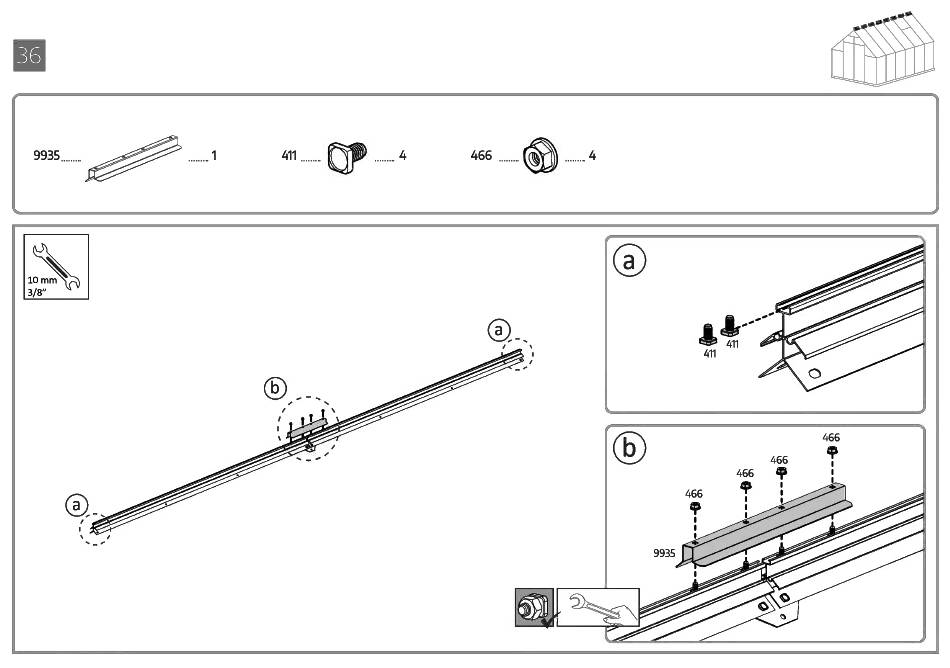 36

9935 ........ 1
411 ........ 4
466 ........ 4

10 mm
3/8"

a
b
a

a
411
411

b
466
466
466
466
9935