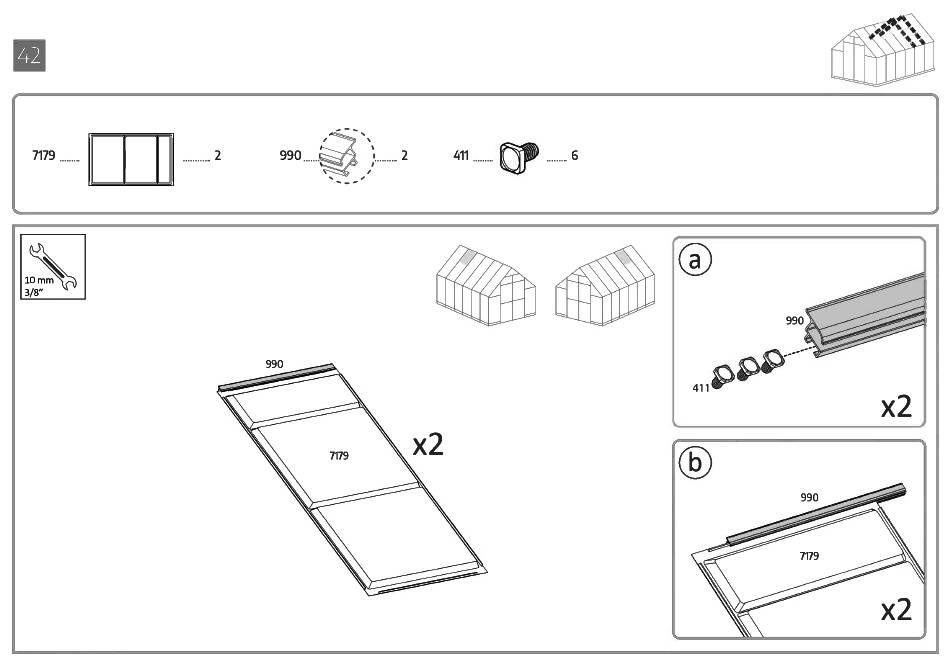 42

7179 ........ 2
990 ........ 2
411 ........ 6

10 mm
3/8"

990
7179
x2

a
990
411
x2

b
990
7179
x2