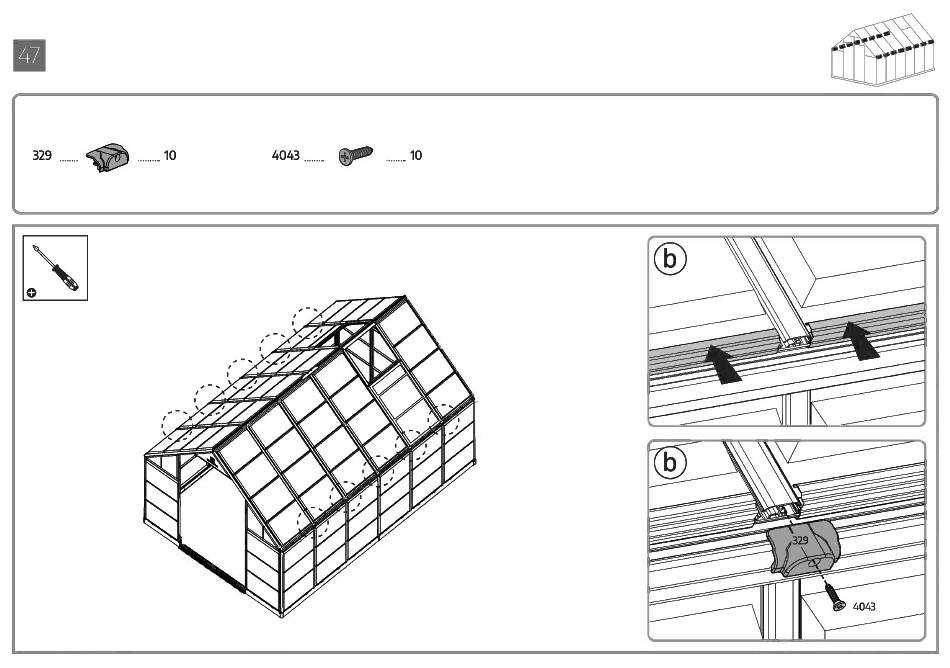 47

329 ........ ........ 10

4043 ........ ........ 10

b

b

329

4043