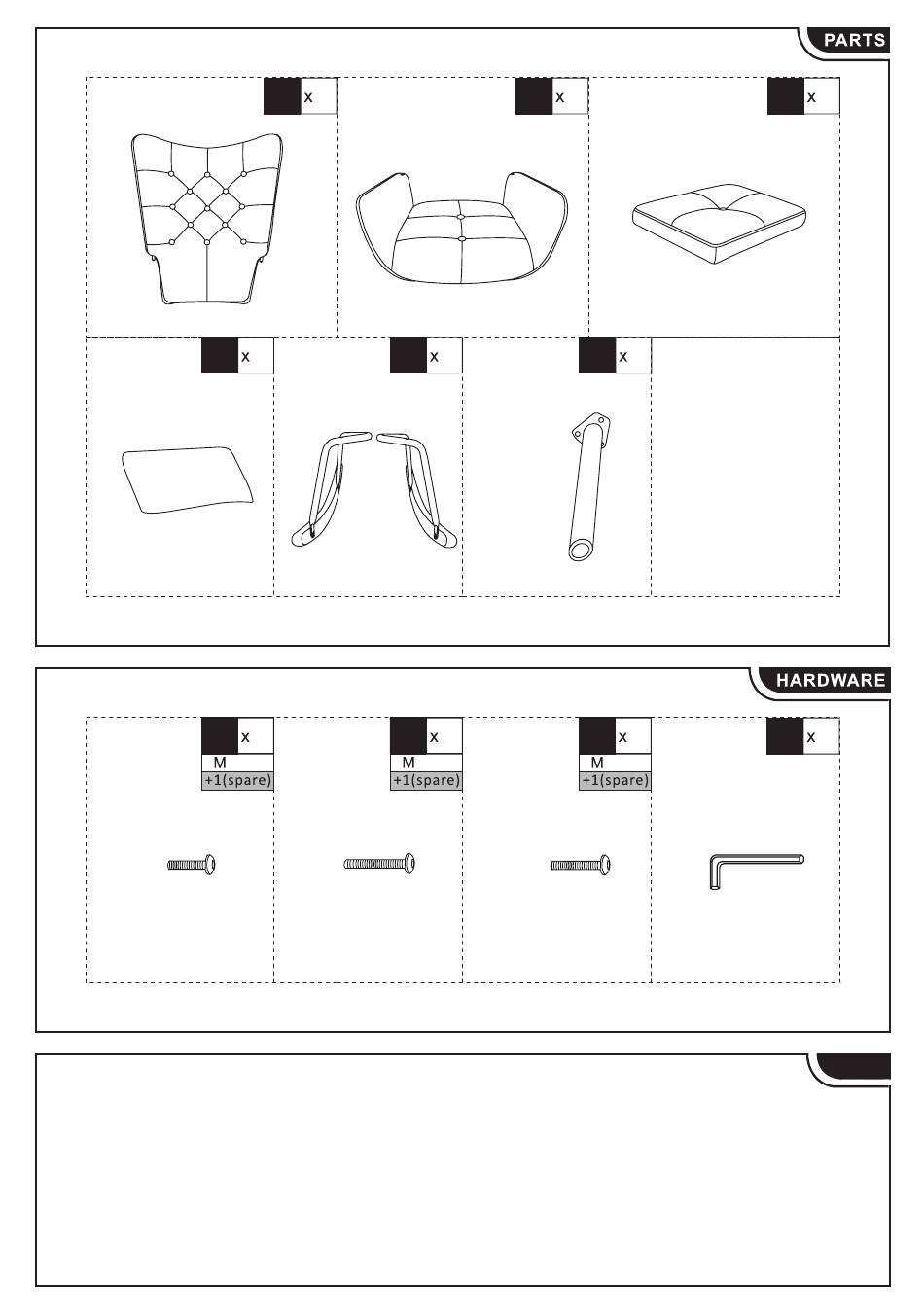 PARTS

x

x

x

x

x

x

HARDWARE

x
M
+1(spare)

x
M
+1(spare)

x
M
+1(spare)

x