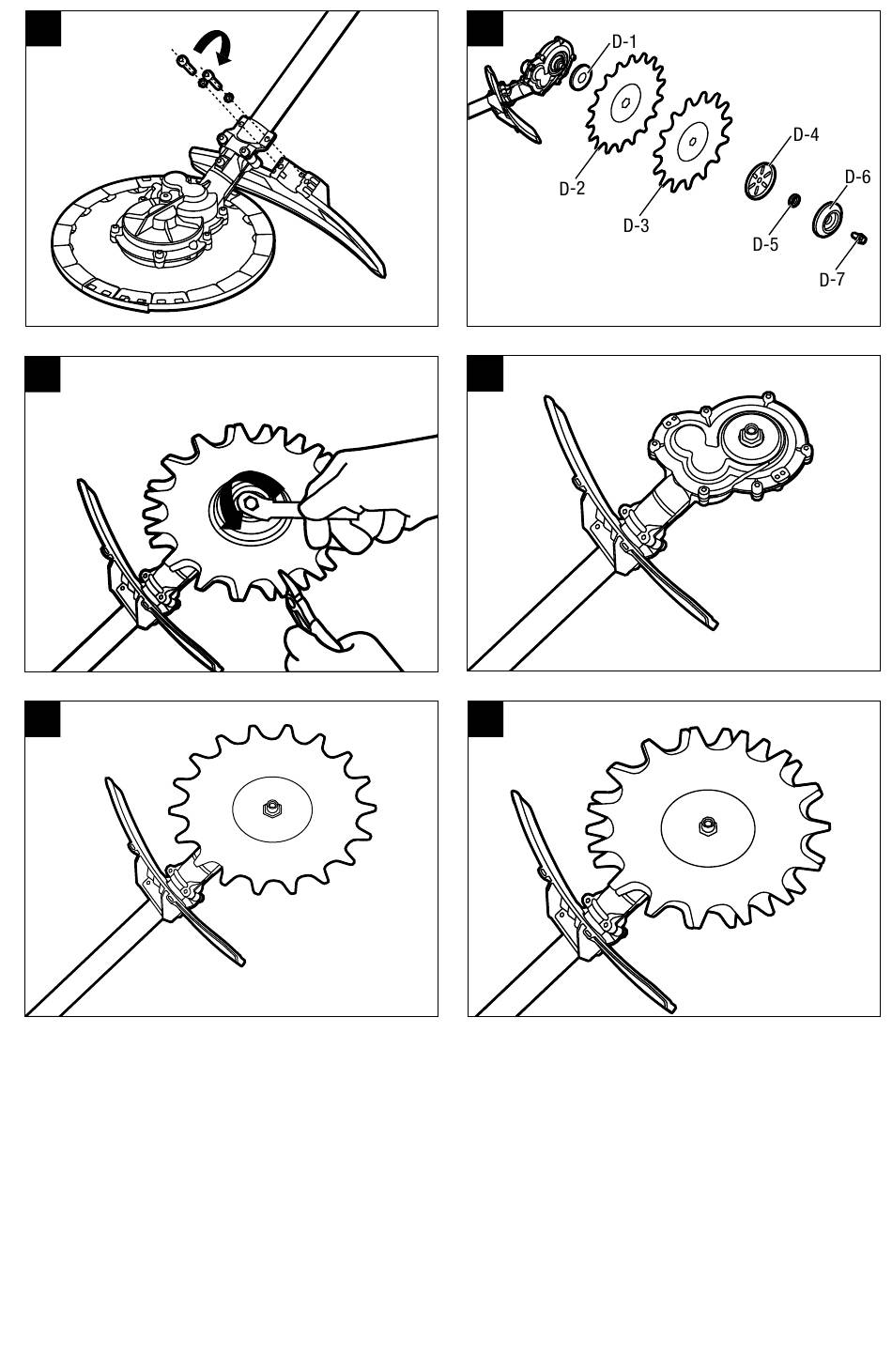 D-1
D-2
D-3
D-4
D-5
D-6
D-7