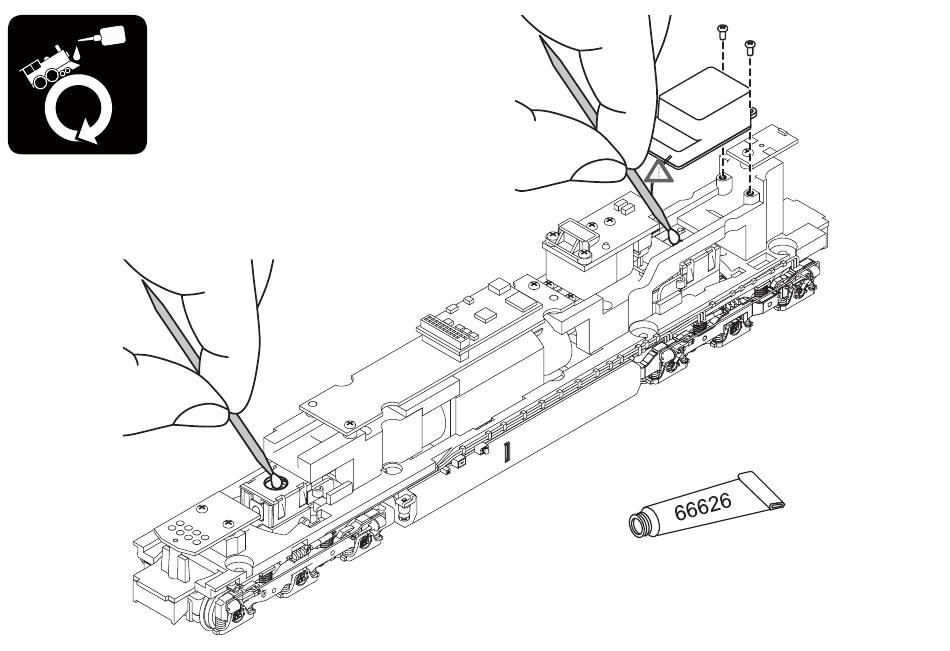 66626