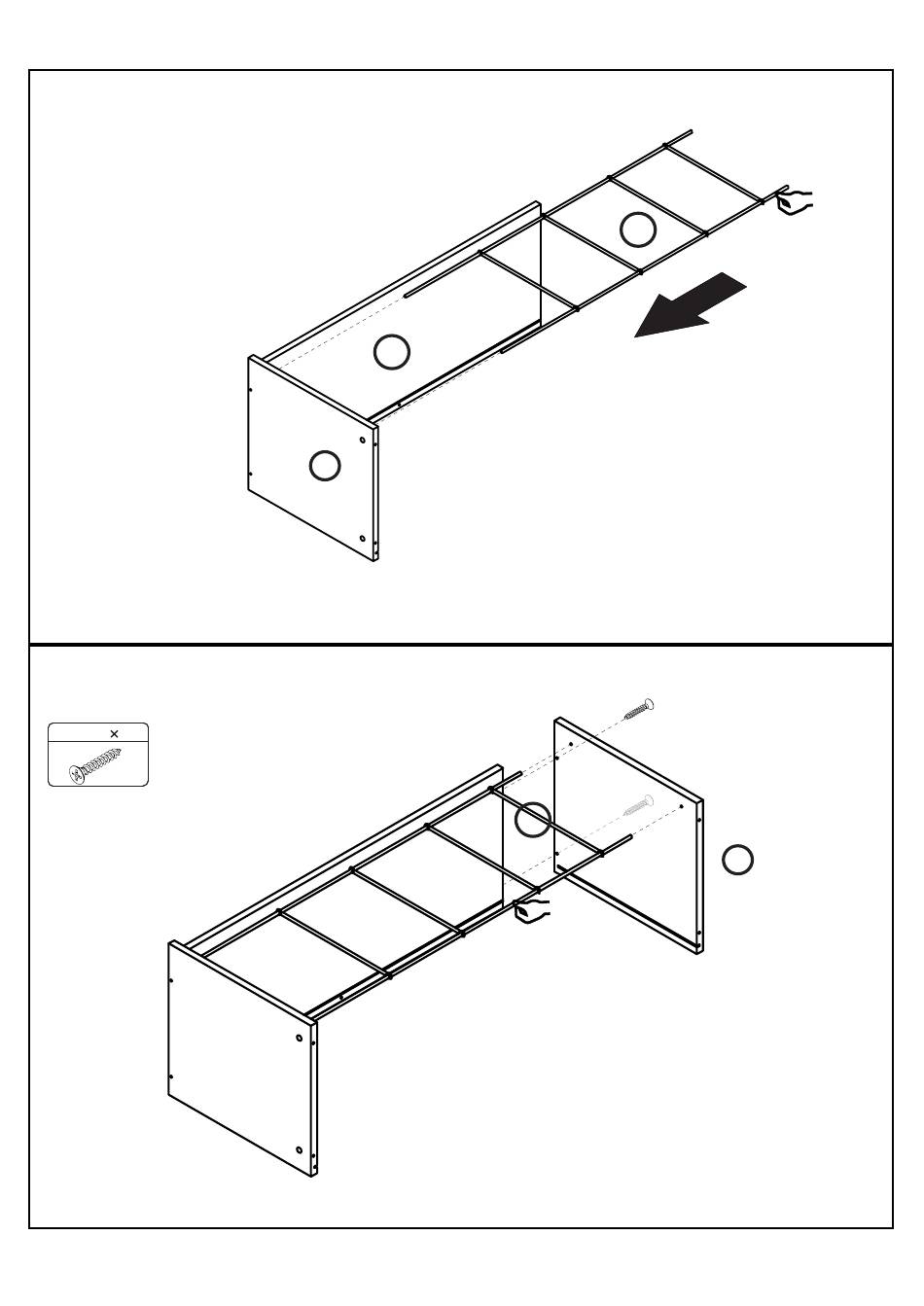 ×