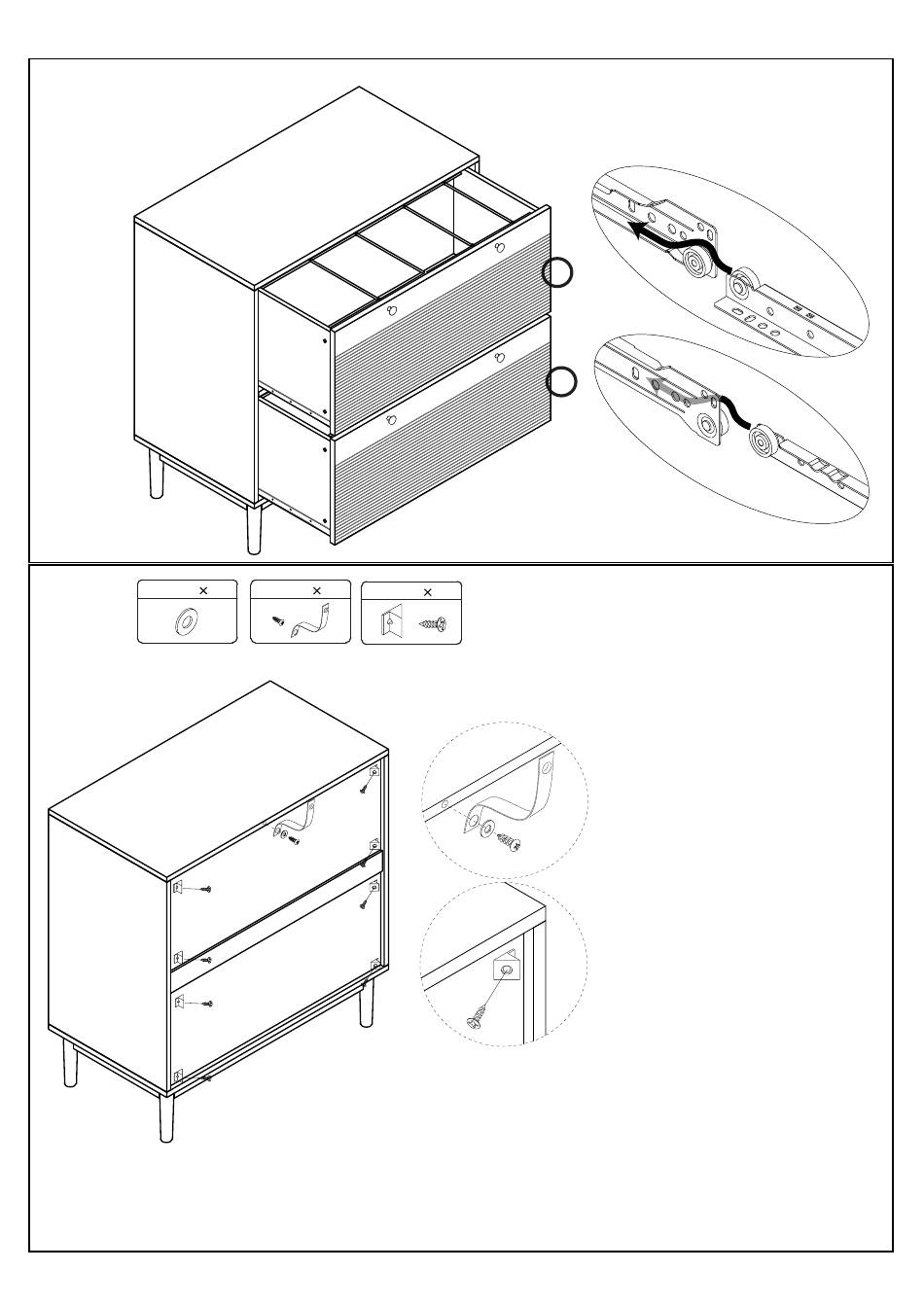 ×
×
×